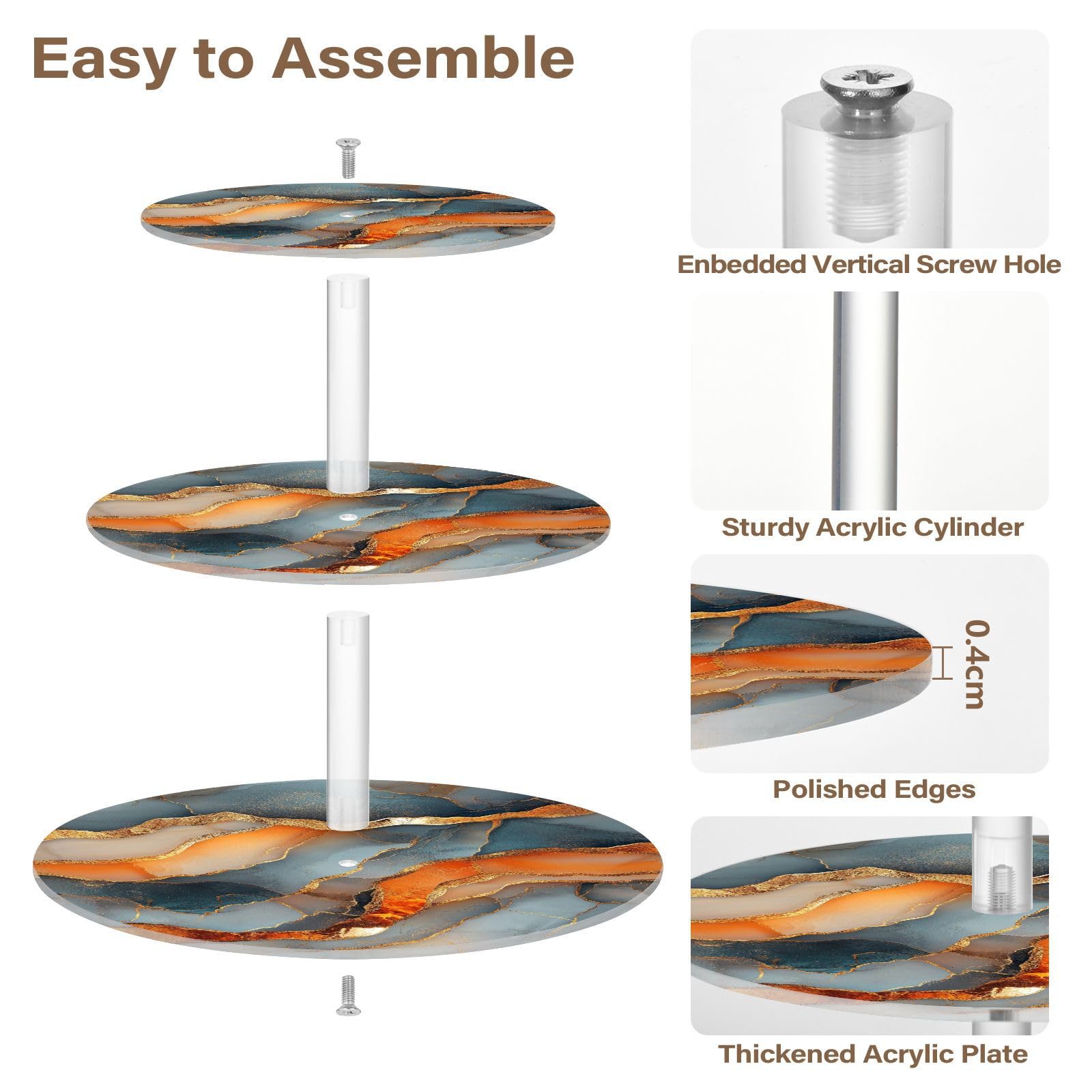 Easy to Assemble

Enbedded Vertical Screw Hole

Sturdy Acrylic Cylinder

0.4cm

Polished Edges

Thickened Acrylic Plate