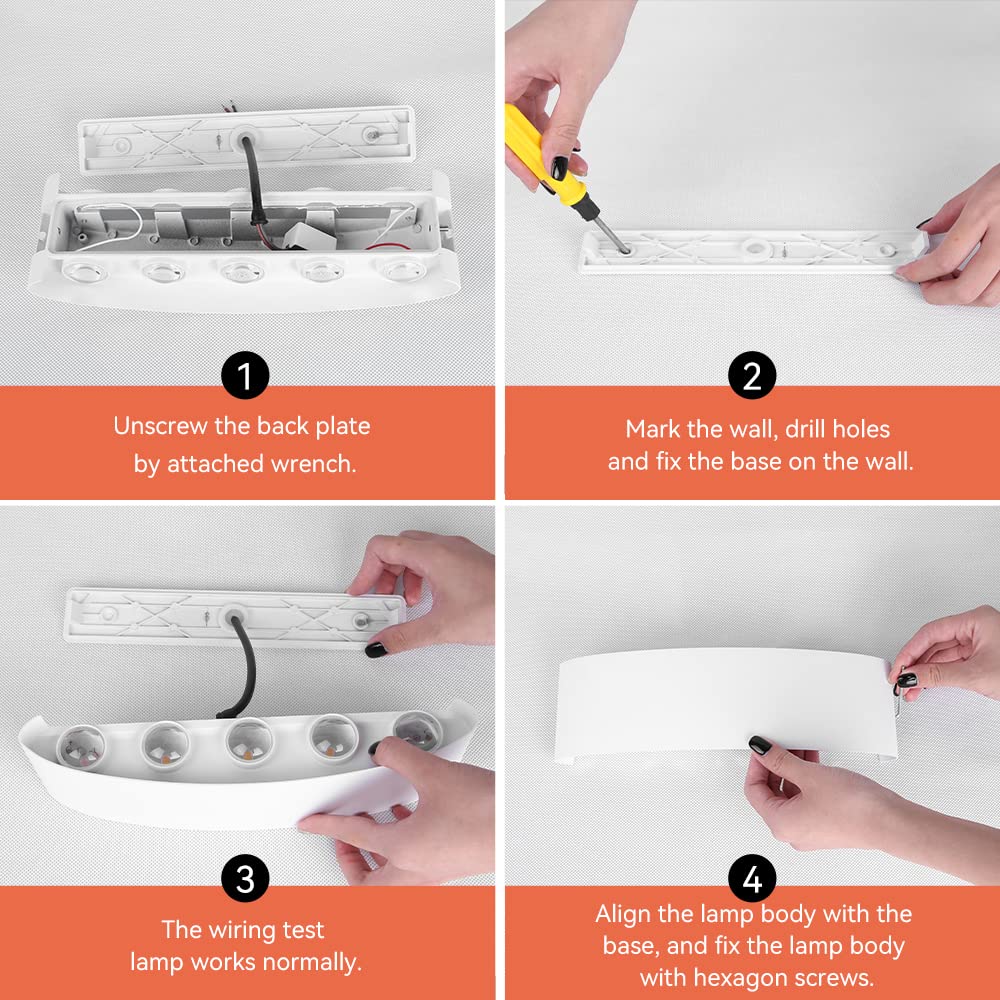 1

Unscrew the back plate by attached wrench.

2

Mark the wall, drill holes and fix the base on the wall.

3

The wiring test lamp works normally.

4

Align the lamp body with the base, and fix the lamp body with hexagon screws.