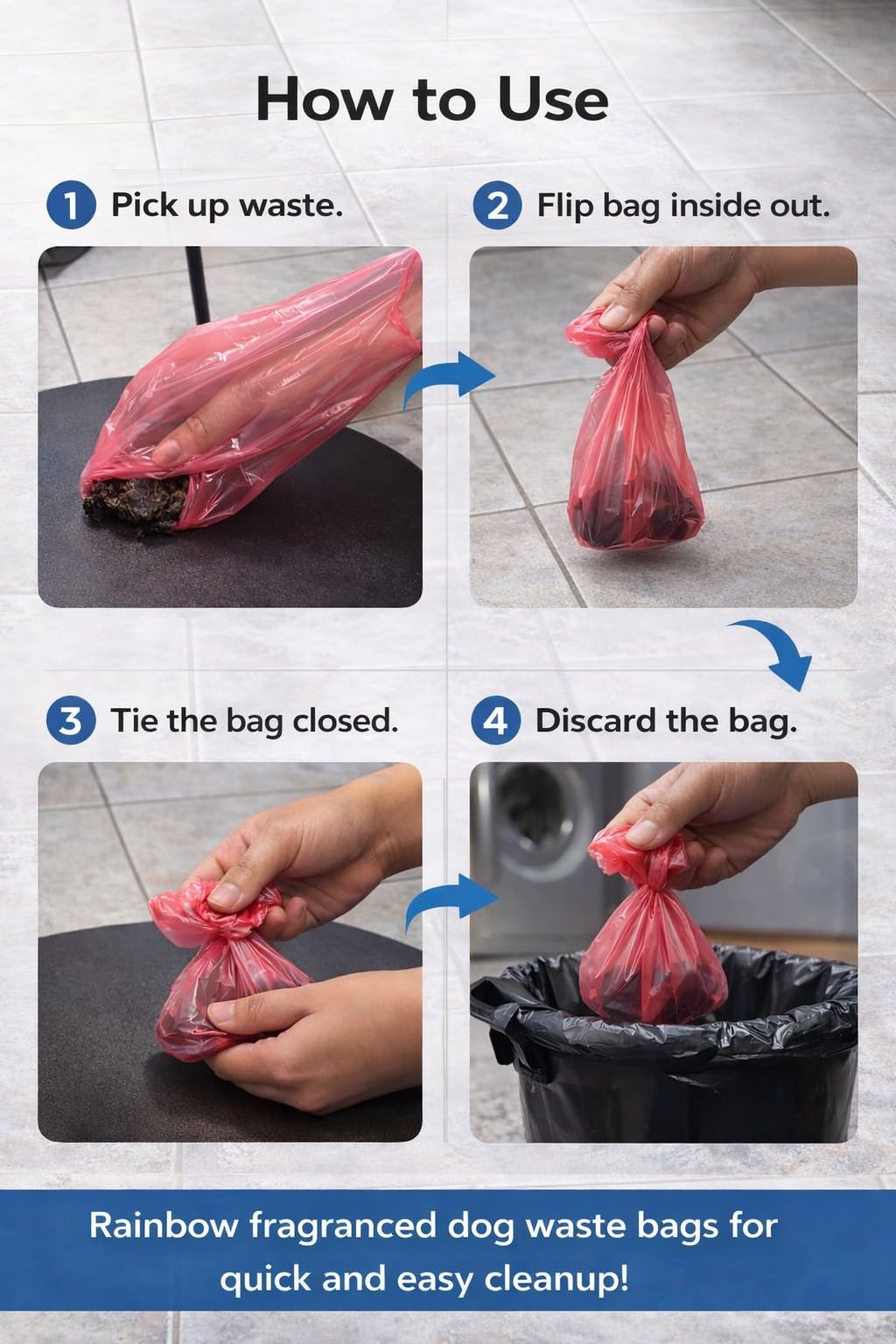 How to Use

1 Pick up waste.

2 Flip bag inside out.

3 Tie the bag closed.

4 Discard the bag.

Rainbow fragranced dog waste bags for quick and easy cleanup!