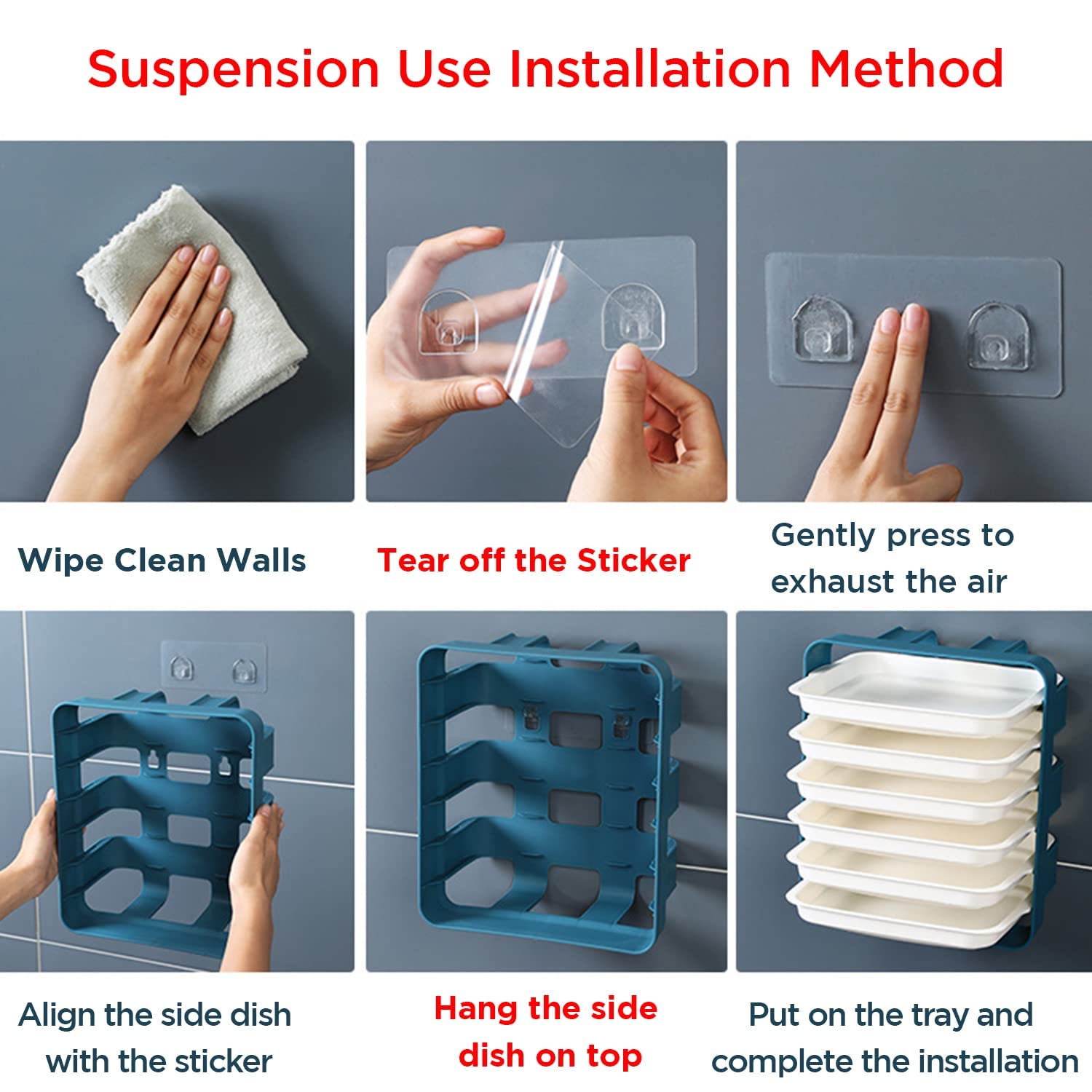 Suspension Use Installation Method

Wipe Clean Walls

Tear off the Sticker

Gently press to exhaust the air

Align the side dish with the sticker

Hang the side dish on top

Put on the tray and complete the installation