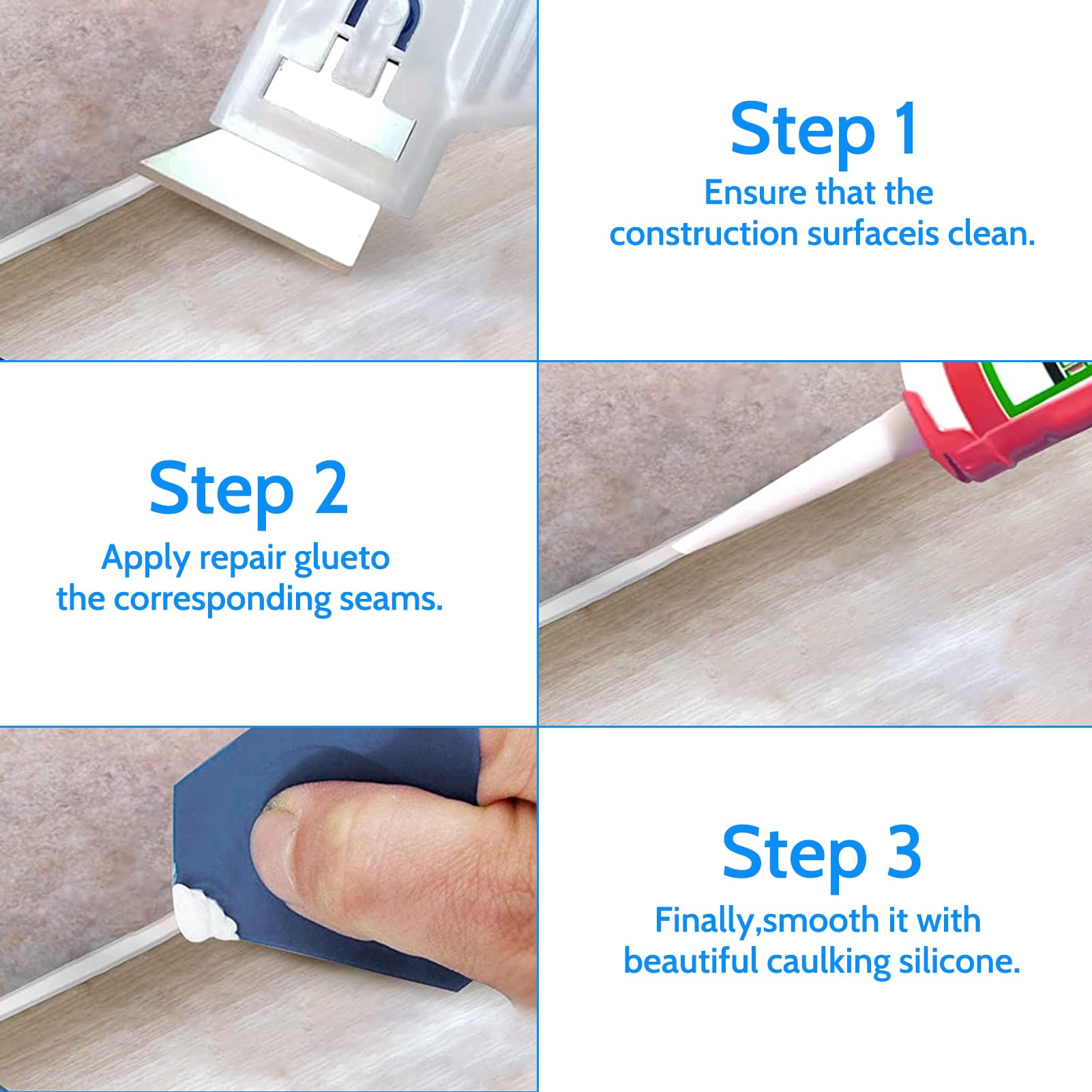 Step 1
Ensure that the construction surfaceis clean.

Step 2
Apply repair glueto the corresponding seams.

Step 3
Finally,smooth it with beautiful caulking silicone.