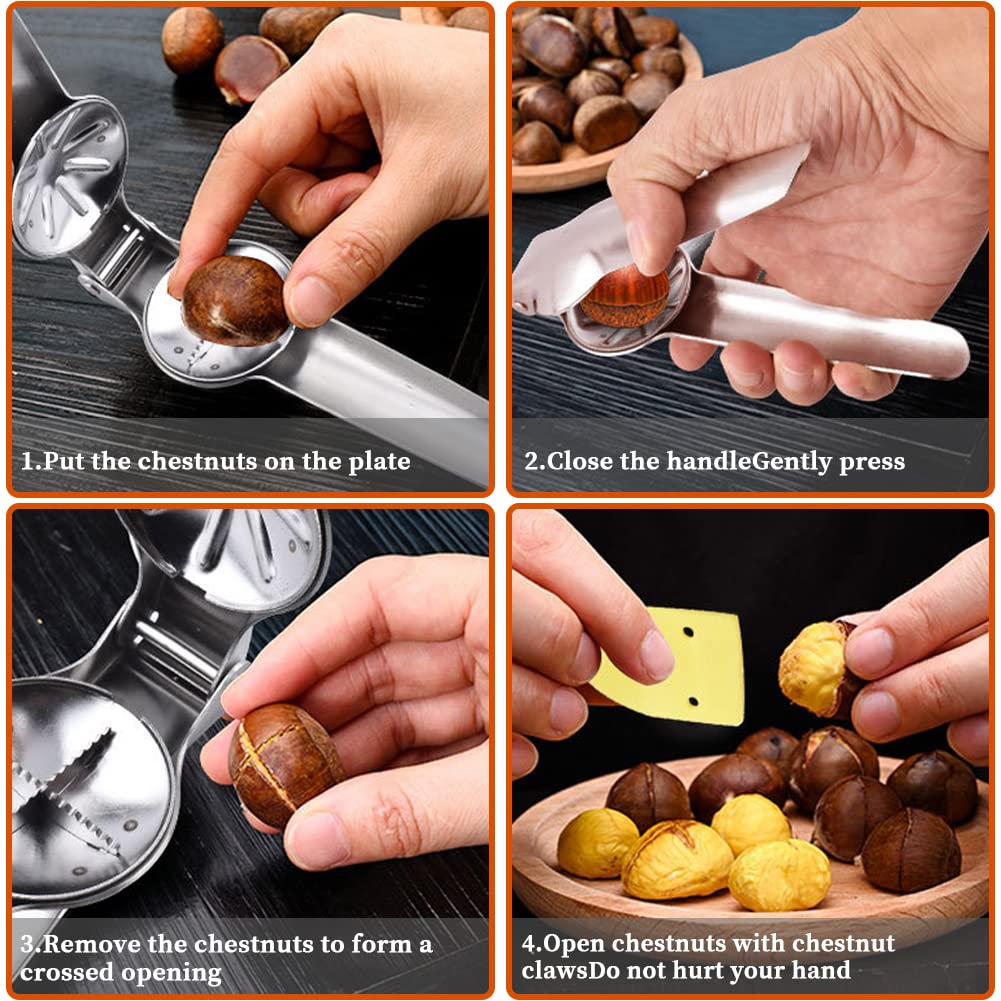 1.Put the chestnuts on the plate

2.Close the handleGently press

3.Remove the chestnuts to form a crossed opening

4.Open chestnuts with chestnut clawsDo not hurt your hand