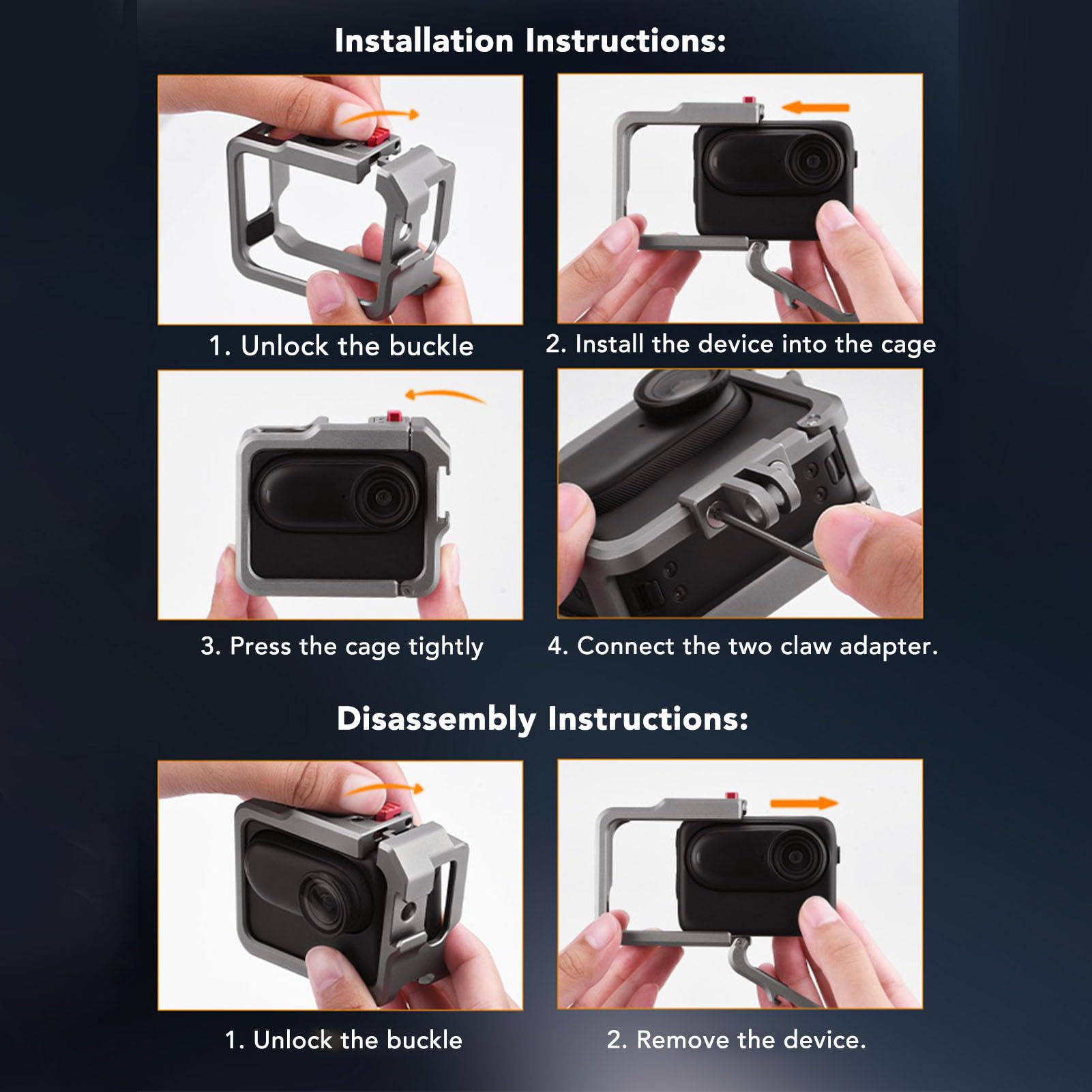 Installation Instructions:

1. Unlock the buckle

2. Install the device into the cage

3. Press the cage tightly

4. Connect the two claw adapter.

Disassembly Instructions:

1. Unlock the buckle

2. Remove the device.