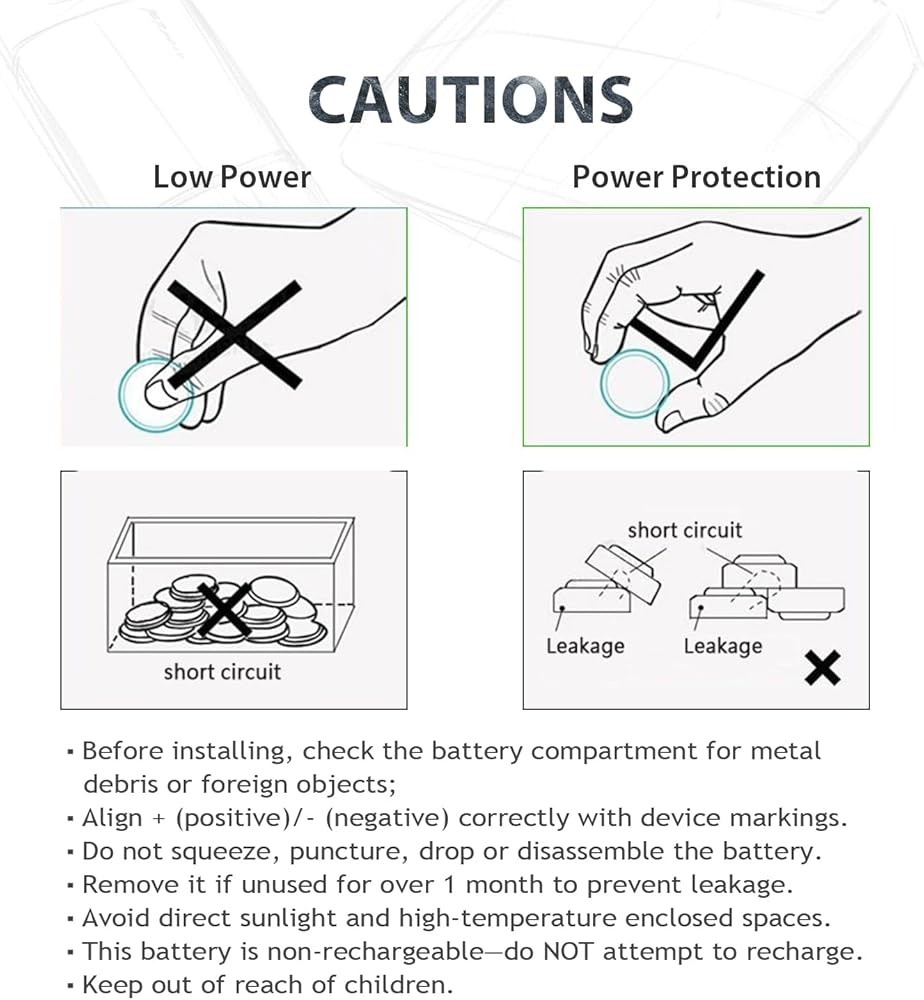 CAUTIONS

Low Power

Power Protection

short circuit

short circuit

Leakage

Leakage

▪ Before installing, check the battery compartment for metal debris or foreign objects;
▪ Align + (positive)/- (negative) correctly with device markings.
▪ Do not squeeze, puncture, drop or disassemble the battery.
▪ Remove it if unused for over 1 month to prevent leakage.
▪ Avoid direct sunlight and high-temperature enclosed spaces.
▪ This battery is non-rechargeable—do NOT attempt to recharge.
▪ Keep out of reach of children.