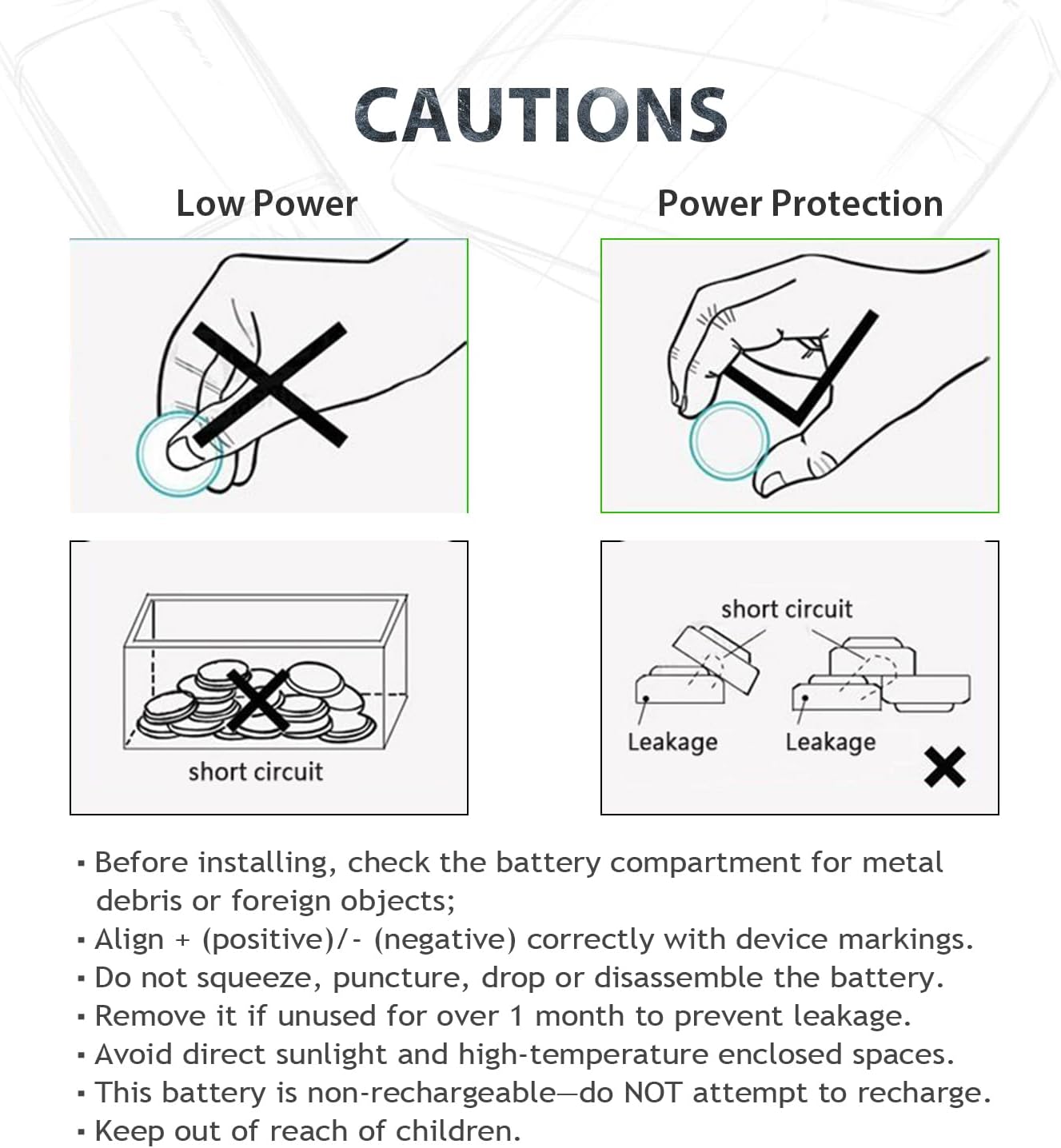 CAUTIONS

Low Power

Power Protection

short circuit

short circuit

Leakage

Leakage

▪ Before installing, check the battery compartment for metal debris or foreign objects;
▪ Align + (positive)/- (negative) correctly with device markings.
▪ Do not squeeze, puncture, drop or disassemble the battery.
▪ Remove it if unused for over 1 month to prevent leakage.
▪ Avoid direct sunlight and high-temperature enclosed spaces.
▪ This battery is non-rechargeable—do NOT attempt to recharge.
▪ Keep out of reach of children.