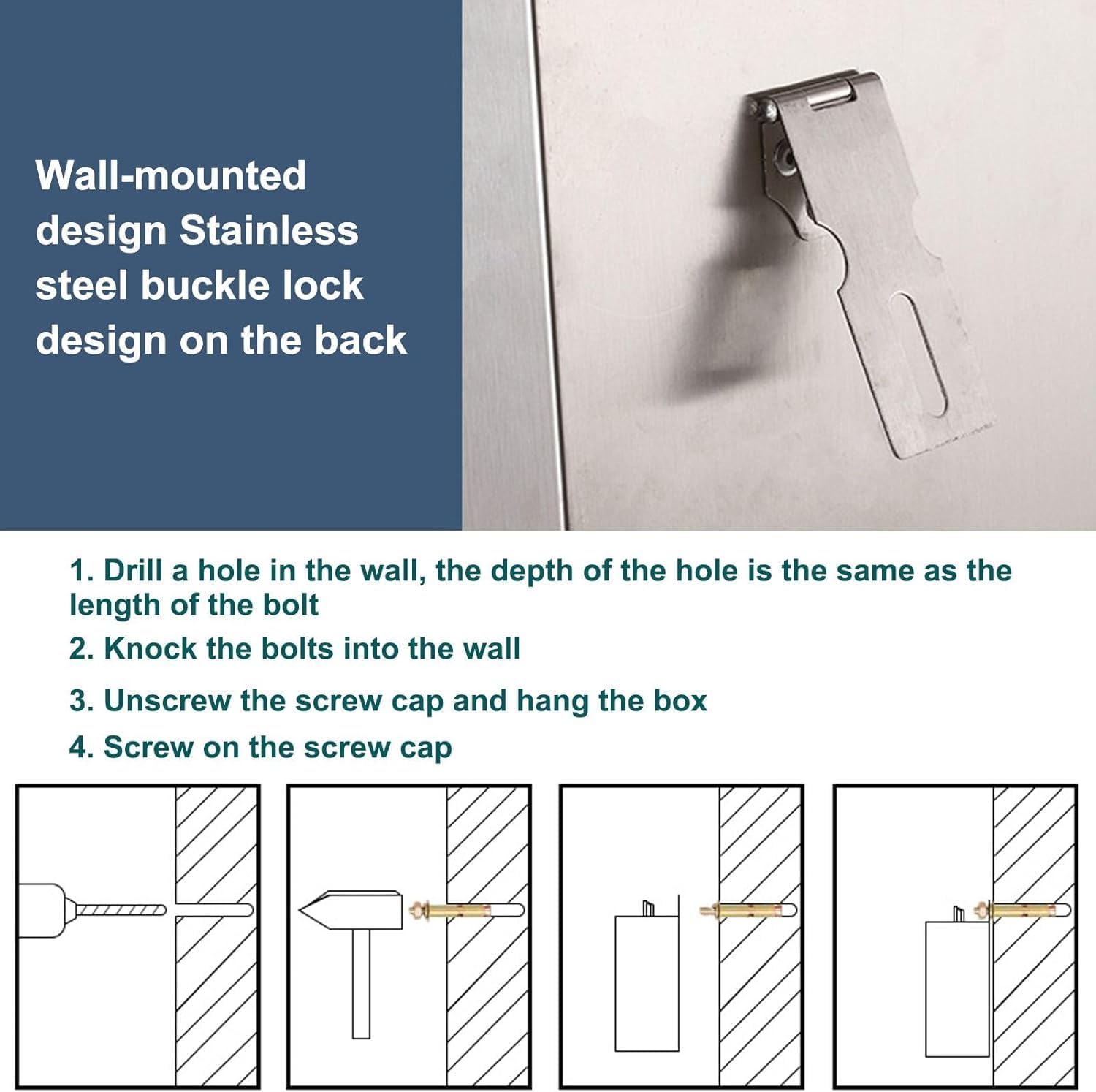 Wall-mounted design Stainless steel buckle lock design on the back

1. Drill a hole in the wall, the depth of the hole is the same as the length of the bolt

2. Knock the bolts into the wall

3. Unscrew the screw cap and hang the box

4. Screw on the screw cap