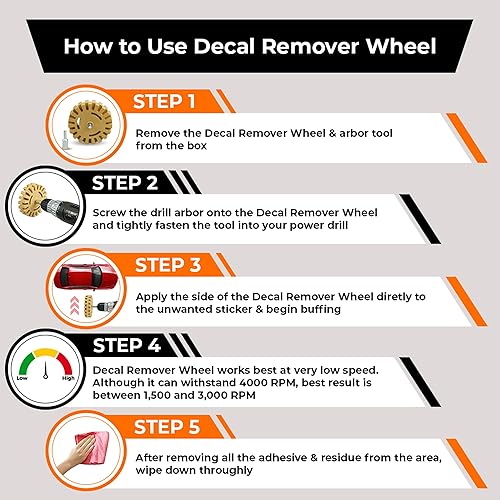 How to Use Decal Remover Wheel

STEP 1

Remove the Decal Remover Wheel & arbor tool from the box

STEP 2

Screw the drill arbor onto the Decal Remover Wheel and tightly fasten the tool into your power drill

STEP 3

Apply the side of the Decal Remover Wheel diretly to the unwanted sticker & begin buffing

STEP 4

Low High

Decal Remover Wheel works best at very low speed. Although it can withstand 4000 RPM, best result is between 1,500 and 3,000 RPM

STEP 5

After removing all the adhesive & residue from the area, wipe down throughly