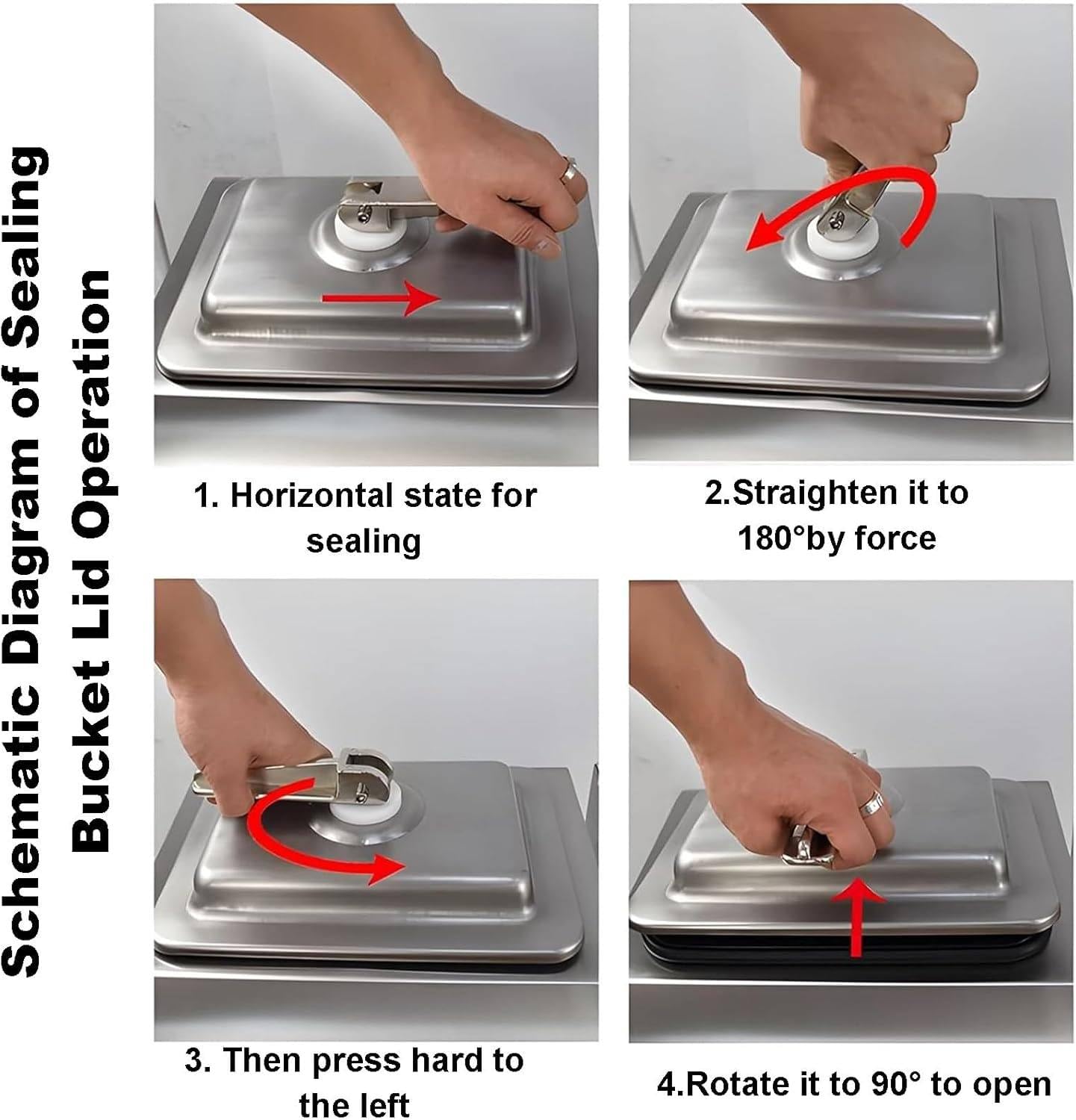 Schematic Diagram of Sealing Bucket Lid Operation

1. Horizontal state for sealing

2.Straighten it to 180°by force

3. Then press hard to the left

4.Rotate it to 90° to open