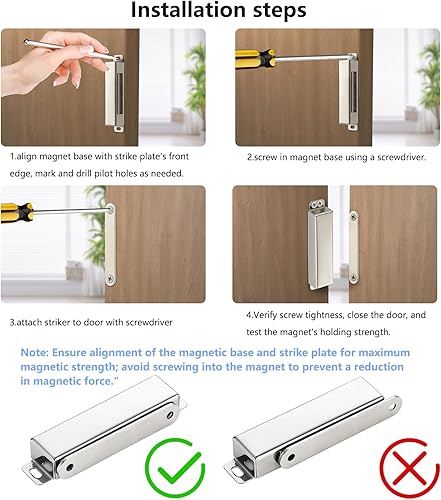 Installation steps

1.align magnet base with strike plate's front edge, mark and drill pilot holes as needed.

2.screw in magnet base using a screwdriver.

3.attach striker to door with screwdriver

4.Verify screw tightness, close the door, and test the magnet's holding strength.

Note: Ensure alignment of the magnetic base and strike plate for maximum magnetic strength; avoid screwing into the magnet to prevent a reduction in magnetic force."