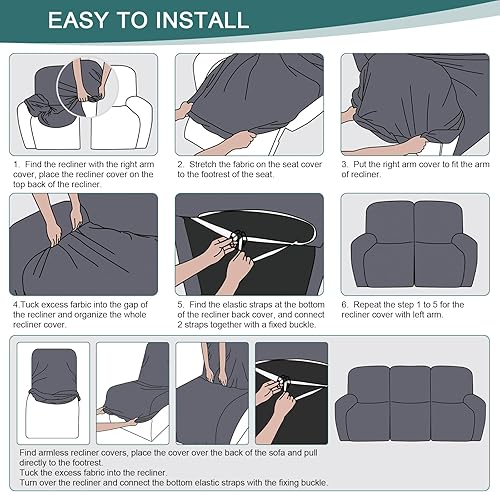 EASY TO INSTALL

1. Find the recliner with the right arm cover, place the recliner cover on the top back of the recliner.

2. Stretch the fabric on the seat cover to the footrest of the seat.

3. Put the right arm cover to fit the arm of recliner.

4.Tuck excess farbic into the gap of the recliner and organize the whole recliner cover.

5. Find the elastic straps at the bottom of the recliner back cover, and connect 2 straps together with a fixed buckle.

6. Repeat the step 1 to 5 for the recliner cover with left arm.

Find armless recliner covers, place the cover over the back of the sofa and pull directly to the footrest.
Tuck the excess fabric into the recliner.
Turn over the recliner and connect the bottom elastic straps with the fixing buckle.