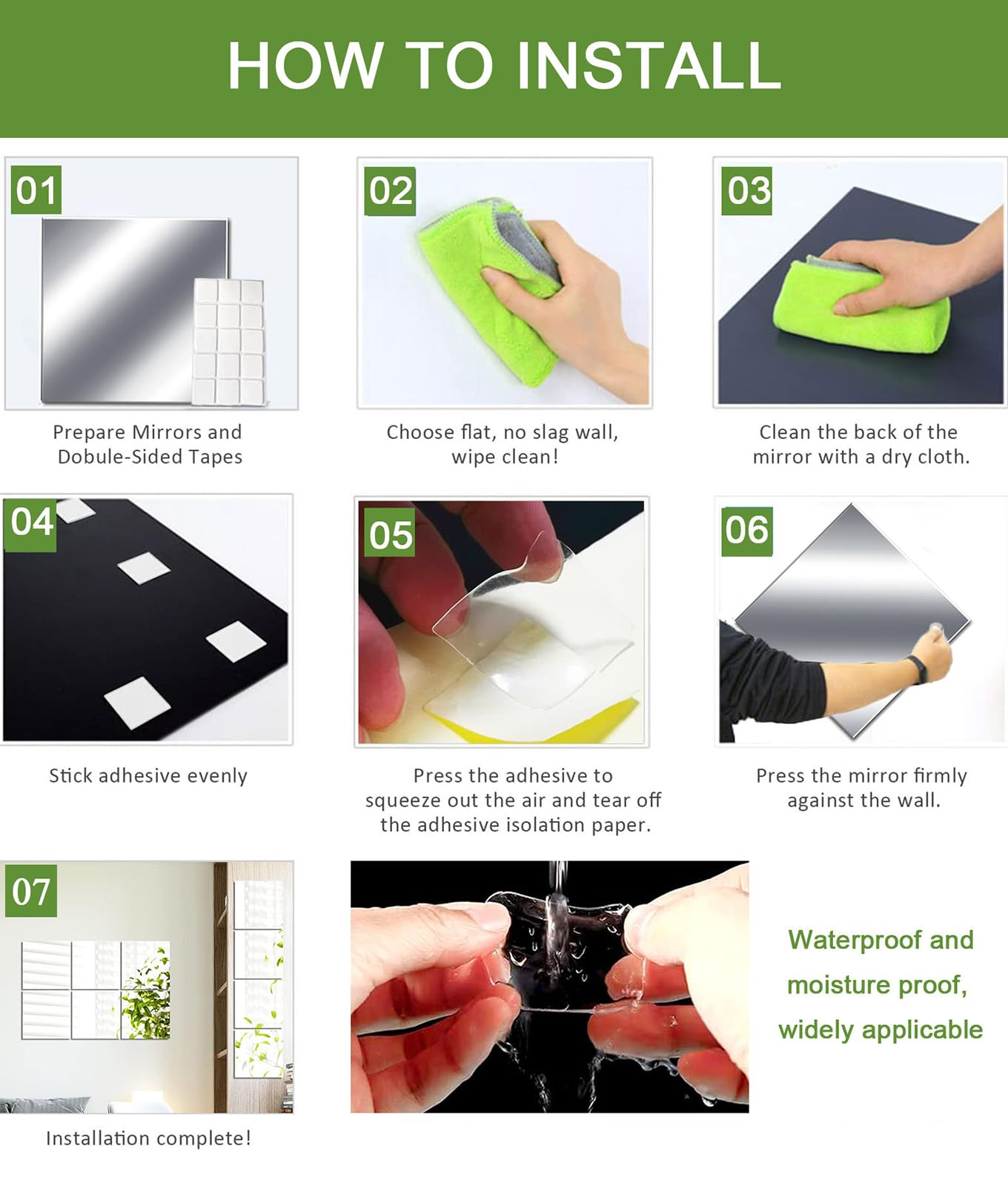 HOW TO INSTALL

01

Prepare Mirrors and Dobule-Sided Tapes

02

Choose flat, no slag wall, wipe clean!

03

Clean the back of the mirror with a dry cloth.

04

Stick adhesive evenly

05

Press the adhesive to squeeze out the air and tear off the adhesive isolation paper.

06

Press the mirror firmly against the wall.

07

Installation complete!

Waterproof and moisture proof, widely applicable