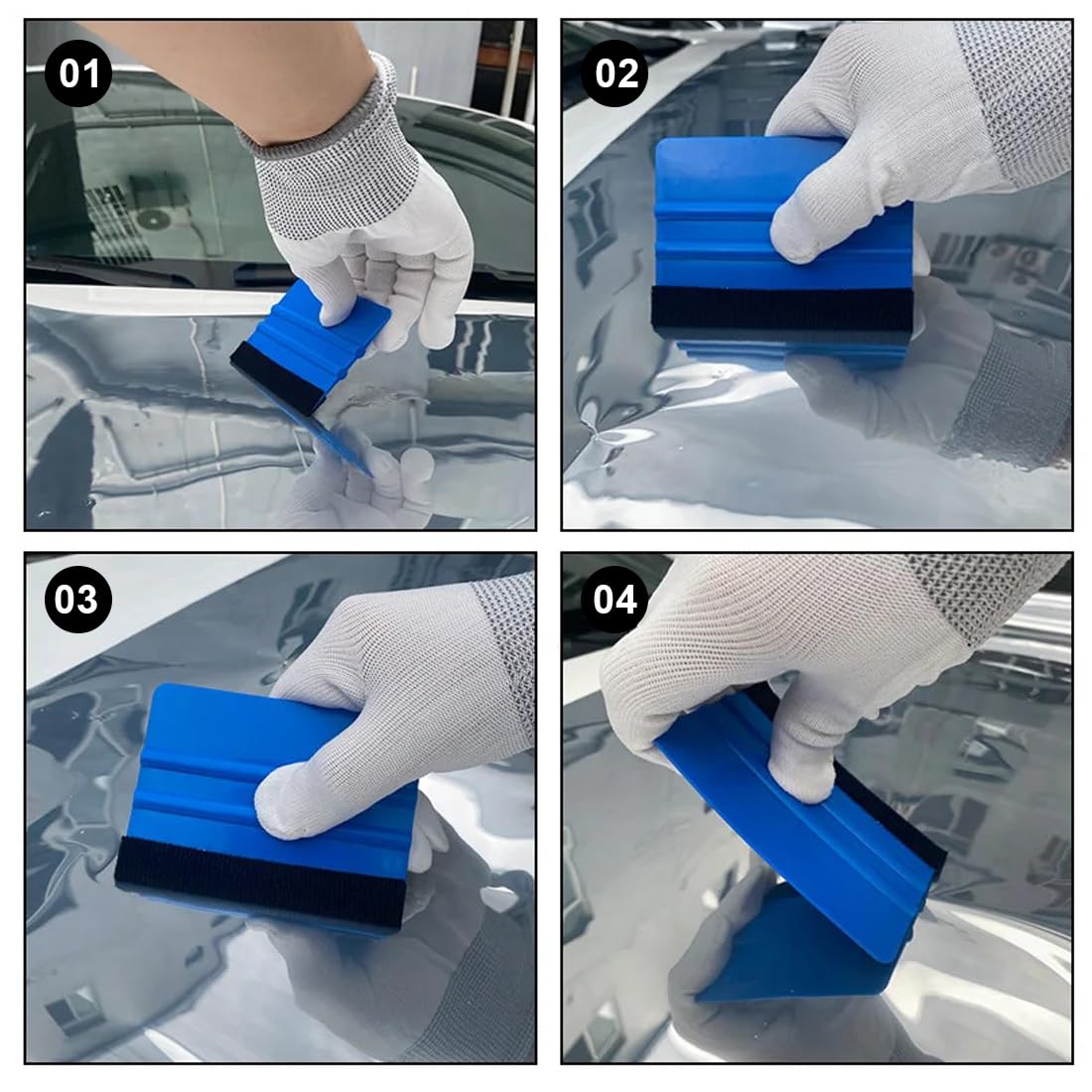 01

02

03

04