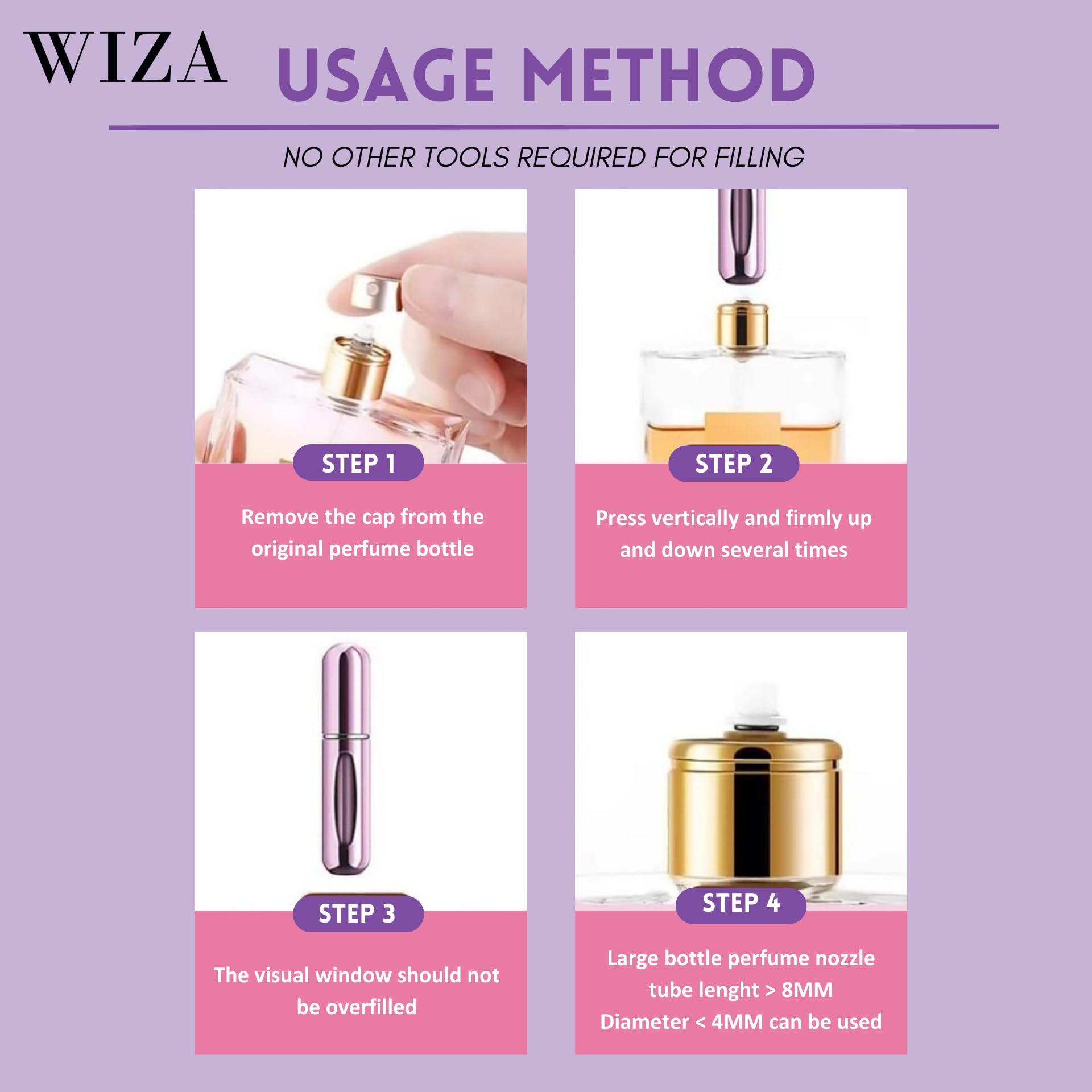 WIZA

USAGE METHOD

NO OTHER TOOLS REQUIRED FOR FILLING

STEP 1

Remove the cap from the original perfume bottle

STEP 2

Press vertically and firmly up and down several times

STEP 3

The visual window should not be overfilled

STEP 4

Large bottle perfume nozzle tube lenght > 8MM Diameter < 4MM can be used