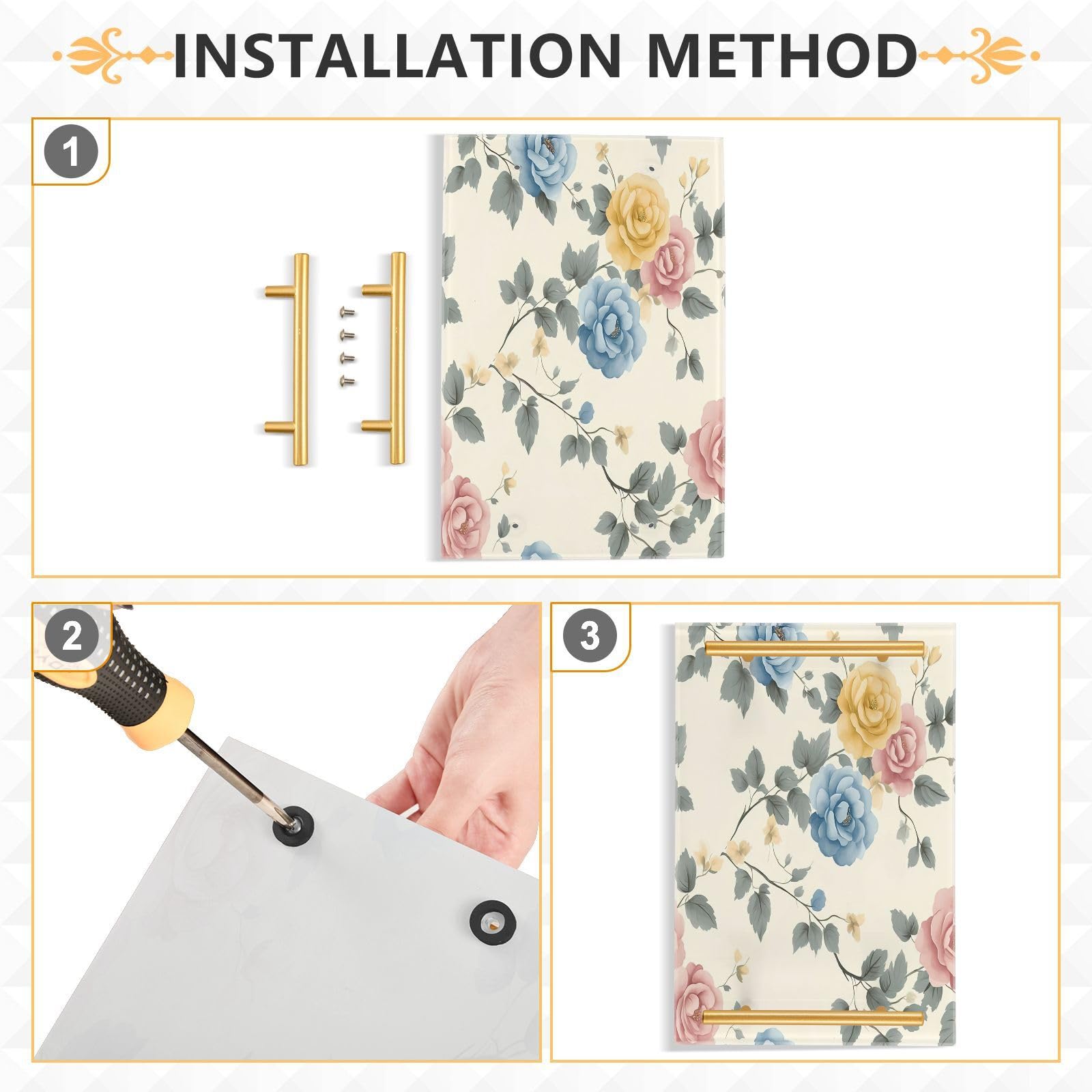 INSTALLATION METHOD

1

2

3