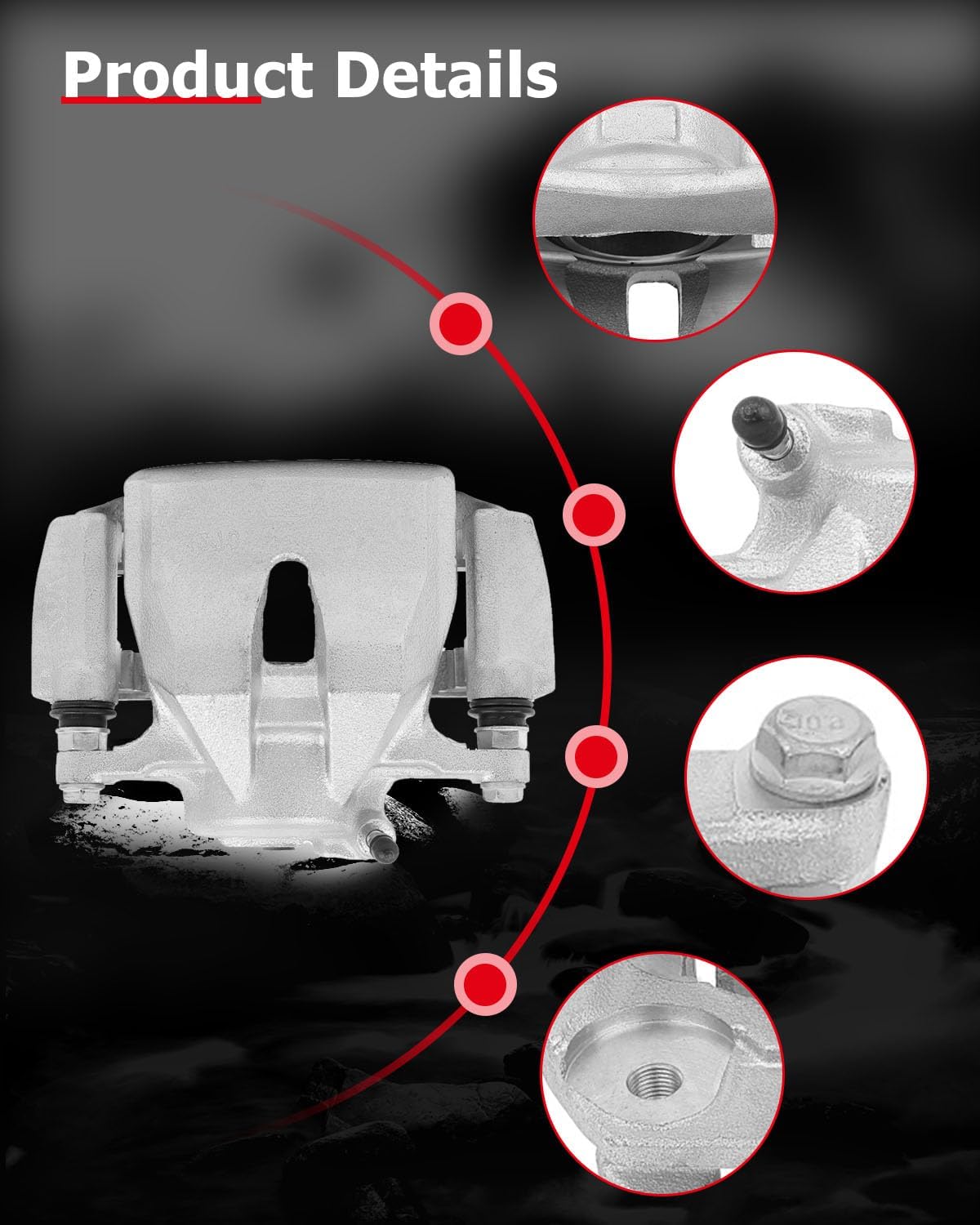 Product Details