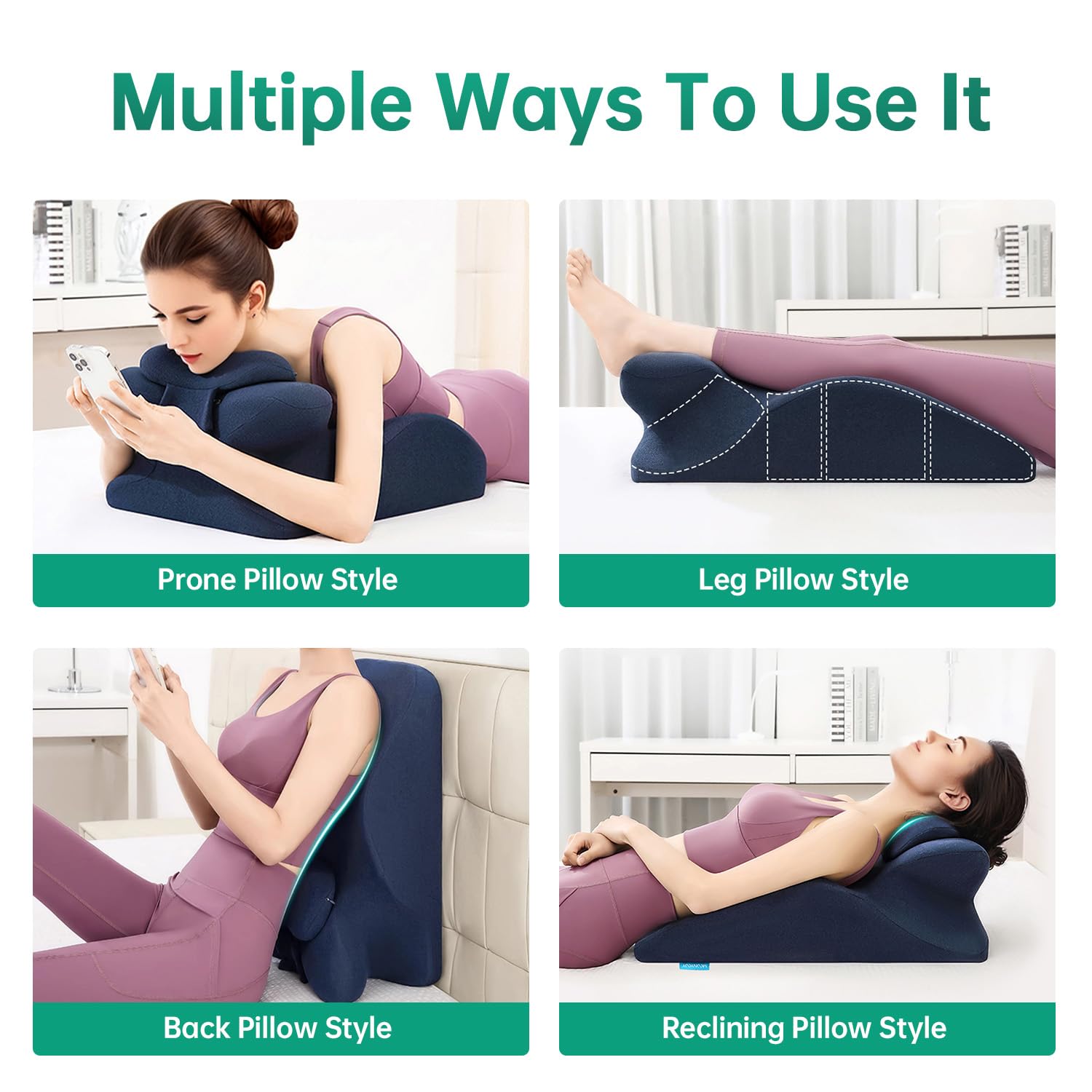 Multiple Ways To Use It

Prone Pillow Style

Leg Pillow Style

Back Pillow Style

Reclining Pillow Style