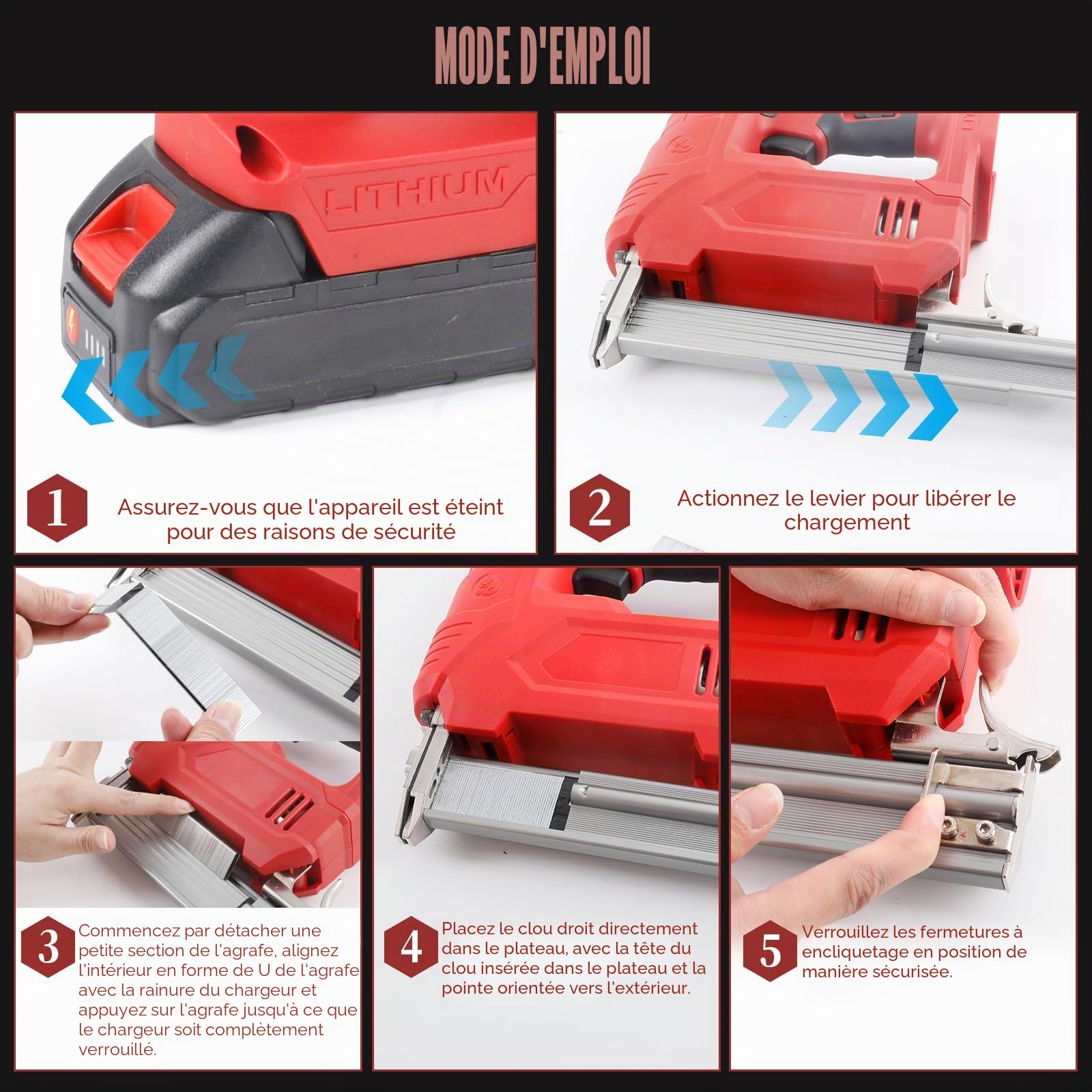 MODE D'EMPLOI

LITHIUM

1 Assurez-vous que l'appareil est éteint pour des raisons de sécurité

2 Actionnez le levier pour libérer le chargement

3 Commencez par détacher une petite section de l'agrafe, alignez l'intérieur en forme de U de l'agrafe avec la rainure du chargeur et appuyez sur l'agrafe jusqu'à ce que le chargeur soit complètement verrouillé.

4 Placez le clou droit directement dans le plateau, avec la tête du clou insérée dans le plateau et la pointe orientée vers l'extérieur.

5 Verrouillez les fermetures à encliquetage en position de manière sécurisée.