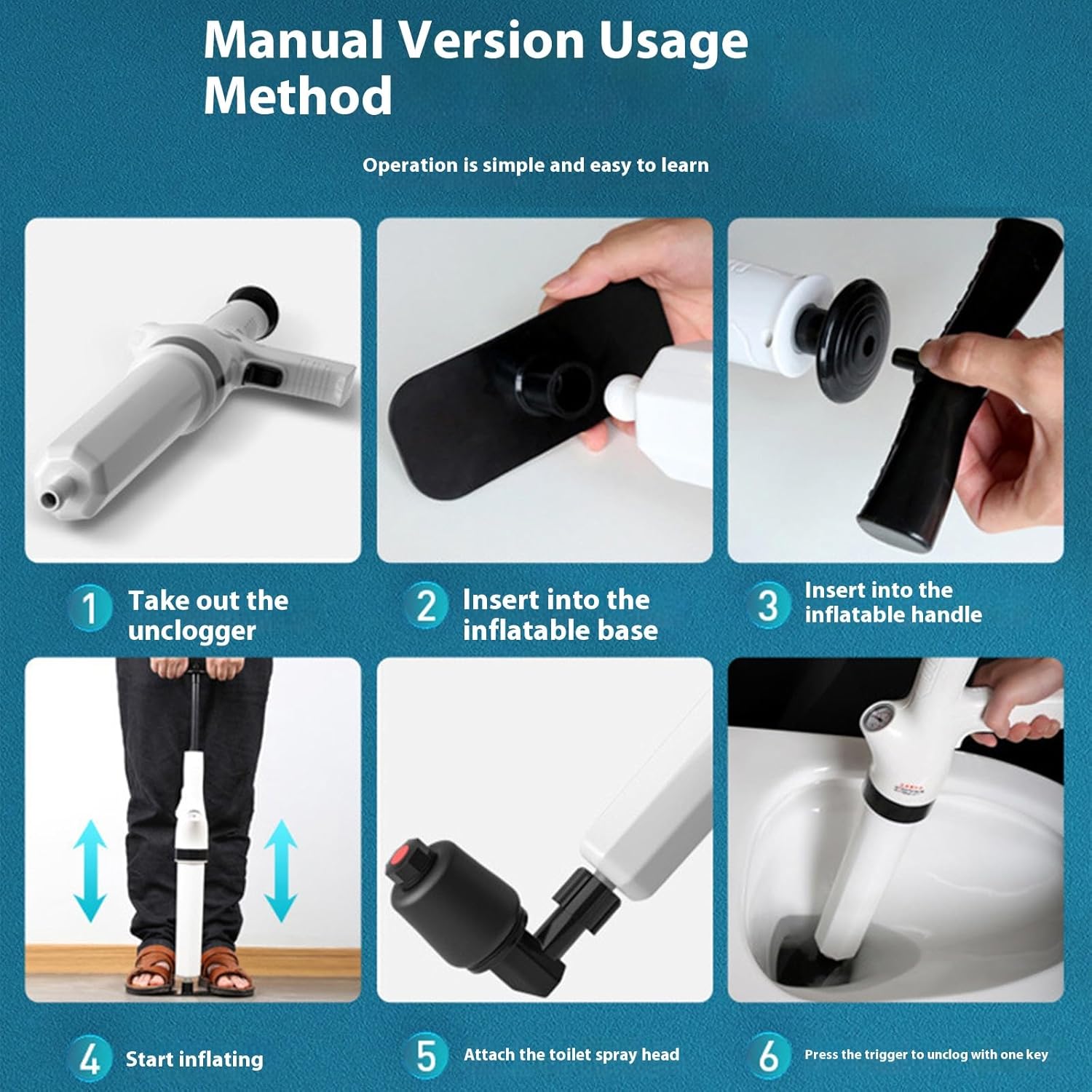 Manual Version Usage Method

Operation is simple and easy to learn

1 Take out the unclogger

2 Insert into the inflatable base

3 Insert into the inflatable handle

4 Start inflating

5 Attach the toilet spray head

6 Press the trigger to unclog with one key