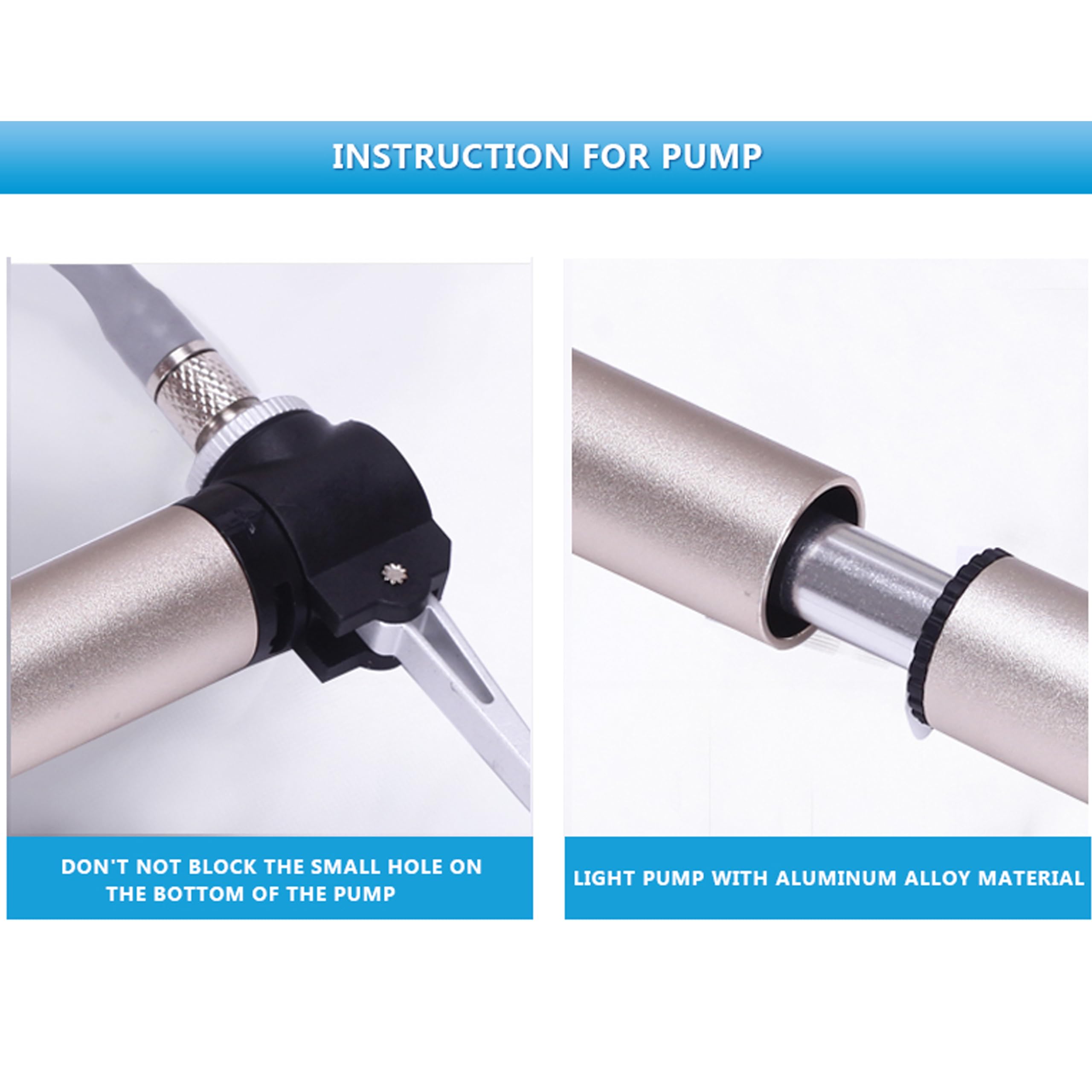 INSTRUCTION FOR PUMP

DON'T NOT BLOCK THE SMALL HOLE ON THE BOTTOM OF THE PUMP

LIGHT PUMP WITH ALUMINUM ALLOY MATERIAL