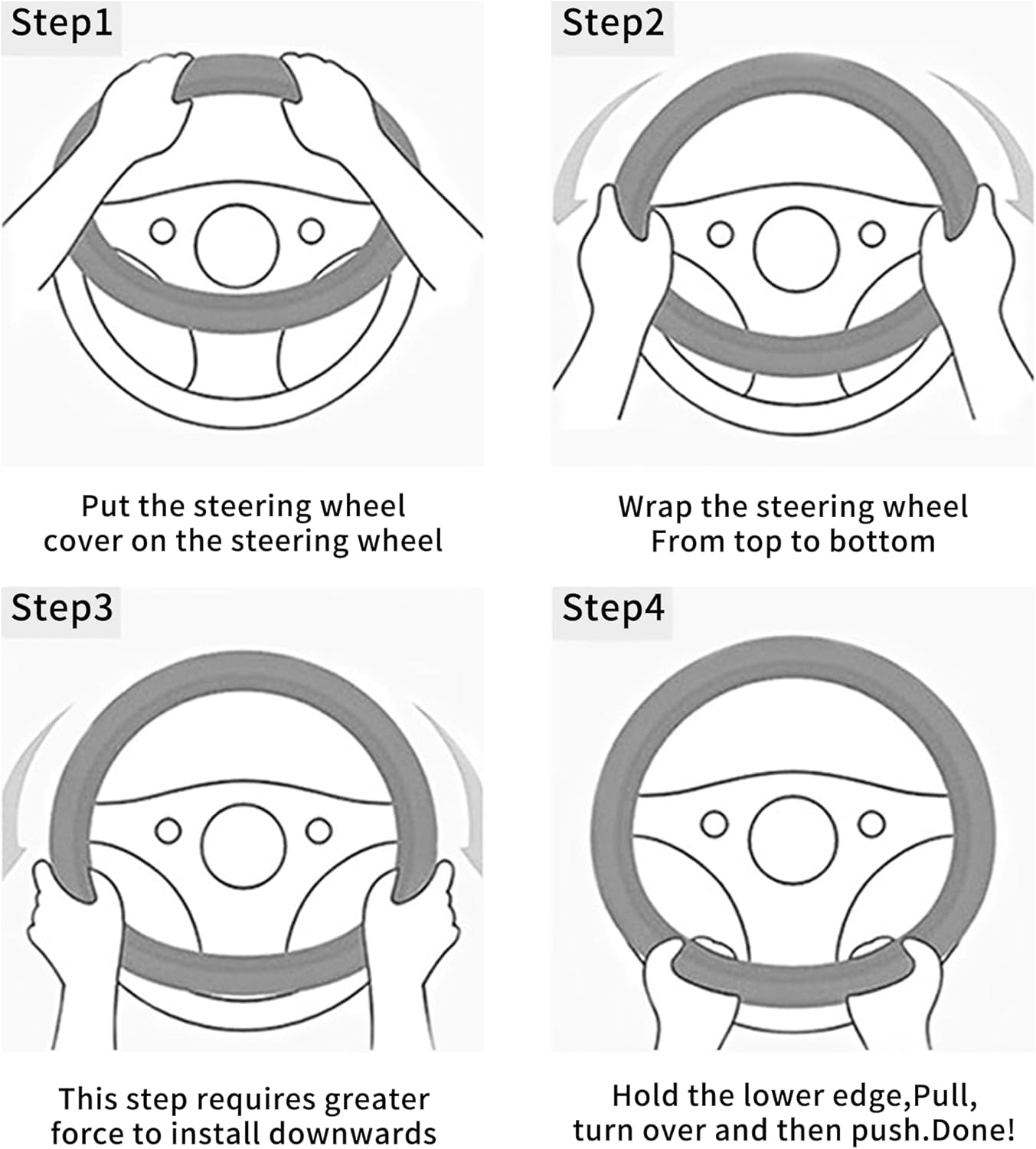 Step1

Put the steering wheel cover on the steering wheel

Step2

Wrap the steering wheel From top to bottom

Step3

This step requires greater force to install downwards

Step4

Hold the lower edge,Pull, turn over and then push.Done!