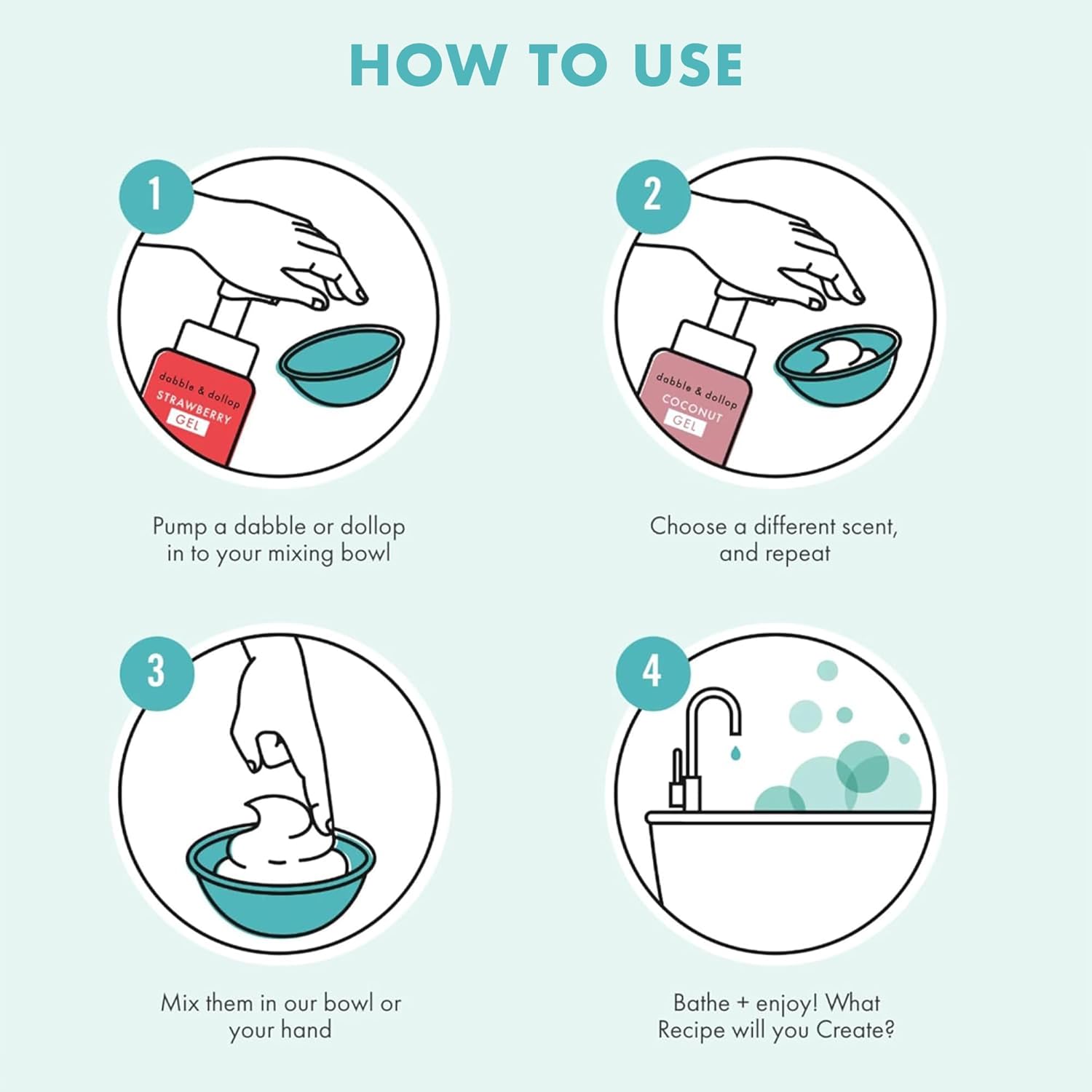 HOW TO USE

1

dabble & dollop
STRAWBERRY
GEL

Pump a dabble or dollop in to your mixing bowl

2

dabble & dollop
COCONUT
GEL

Choose a different scent, and repeat

3

Mix them in our bowl or your hand

4

Bathe + enjoy! What Recipe will you Create?