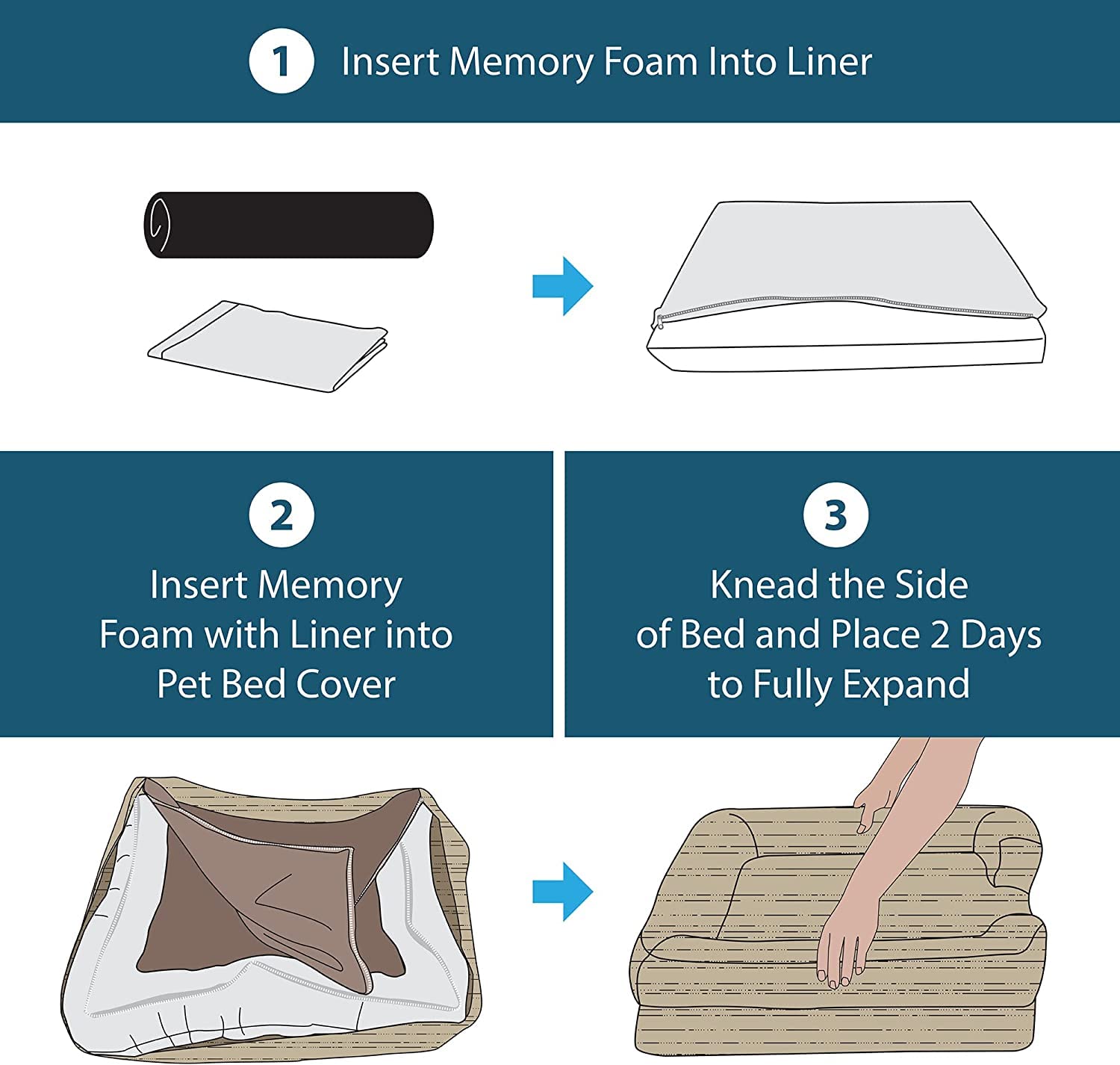 1 Insert Memory Foam Into Liner

2 Insert Memory Foam with Liner into Pet Bed Cover

3 Knead the Side of Bed and Place 2 Days to Fully Expand