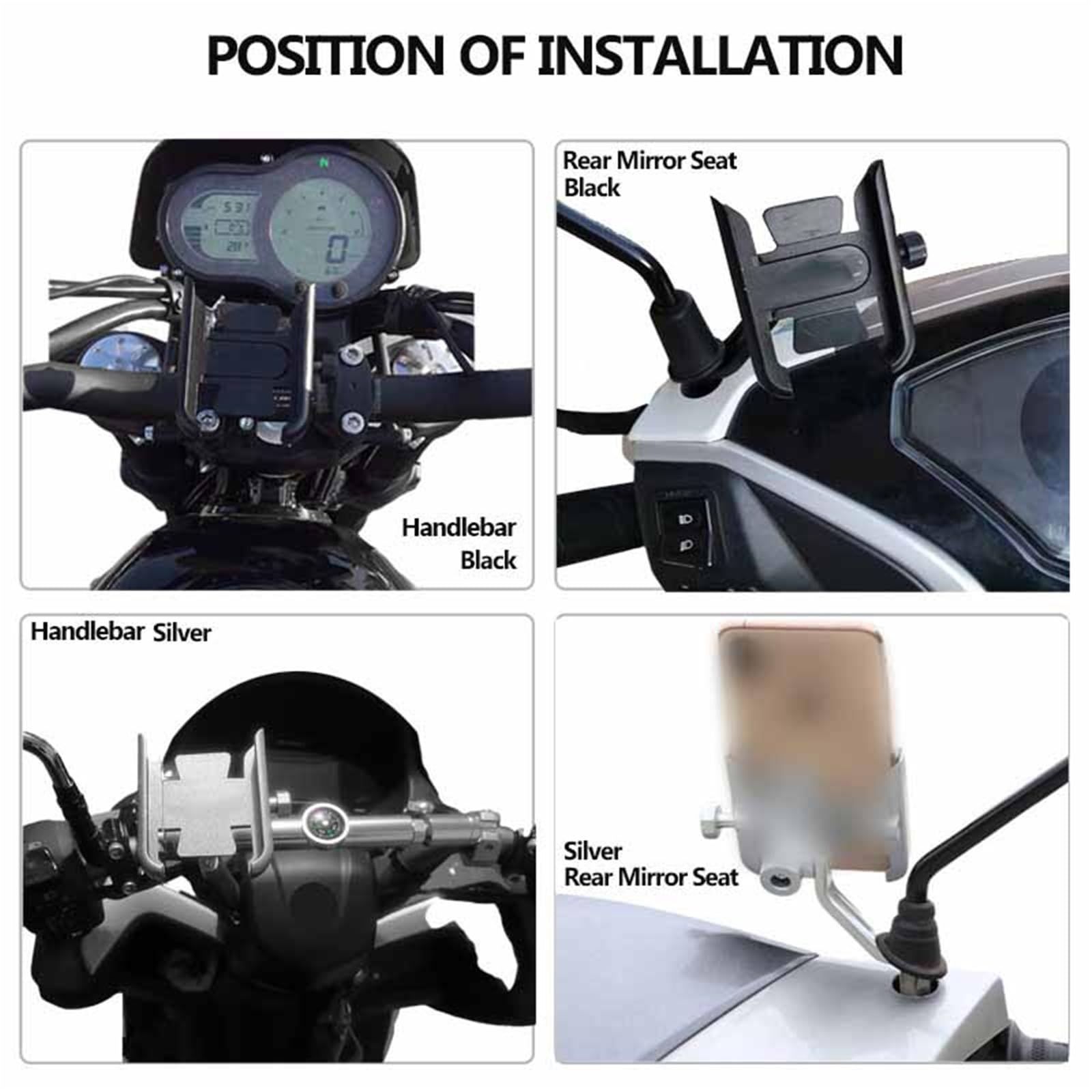 POSITION OF INSTALLATION

Handlebar
Black

Rear Mirror Seat
Black

Handlebar Silver

Silver
Rear Mirror Seat