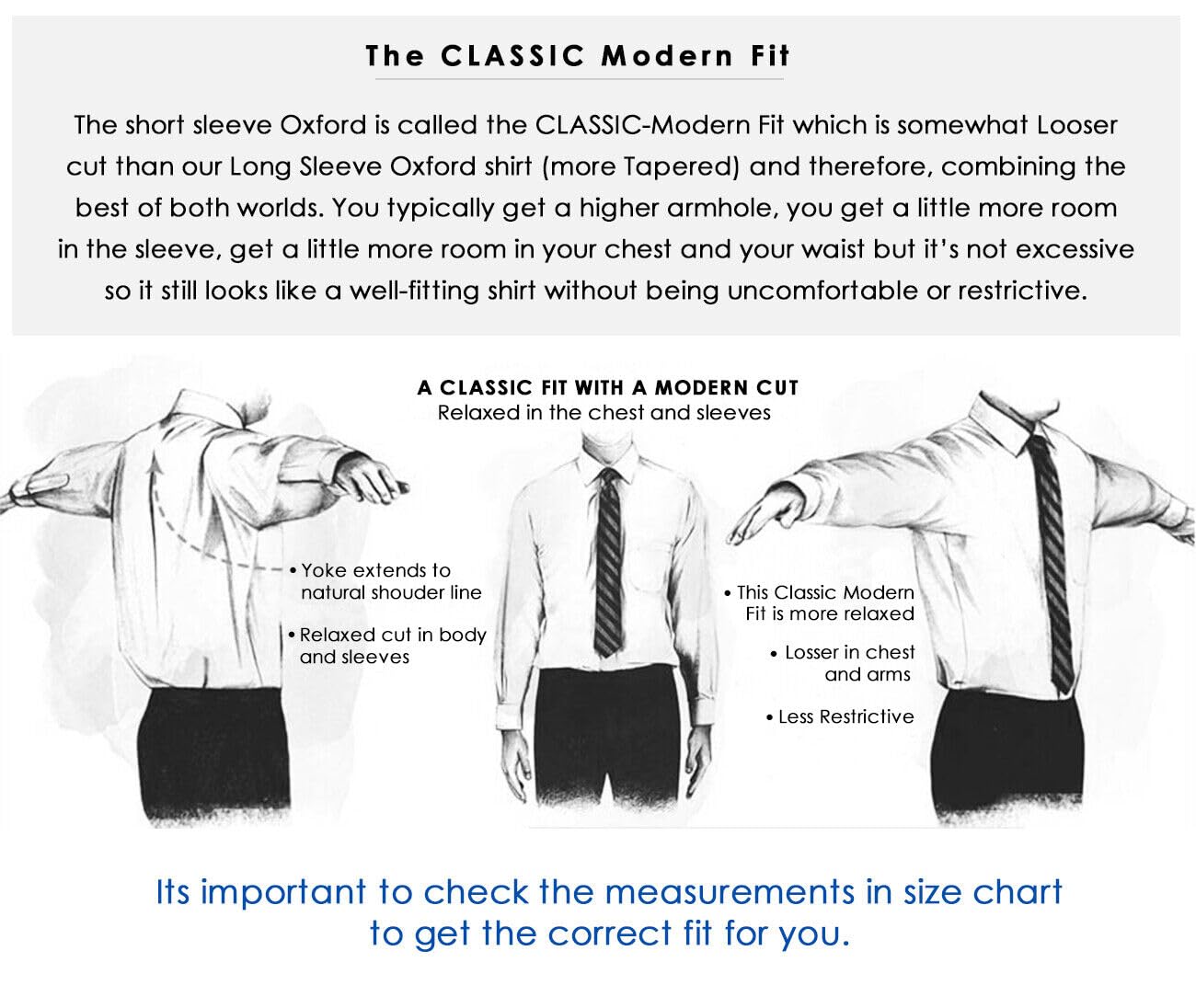 The CLASSIC Modern Fit

The short sleeve Oxford is called the CLASSIC-Modern Fit which is somewhat Looser cut than our Long Sleeve Oxford shirt (more Tapered) and therefore, combining the best of both worlds. You typically get a higher armhole, you get a little more room in the sleeve, get a little more room in your chest and your waist but it's not excessive so it still looks like a well-fitting shirt without being uncomfortable or restrictive.

A CLASSIC FIT WITH A MODERN CUT
Relaxed in the chest and sleeves

• Yoke extends to natural shouder line

• Relaxed cut in body and sleeves

• This Classic Modern Fit is more relaxed

• Losser in chest and arms

• Less Restrictive

Its important to check the measurements in size chart to get the correct fit for you.