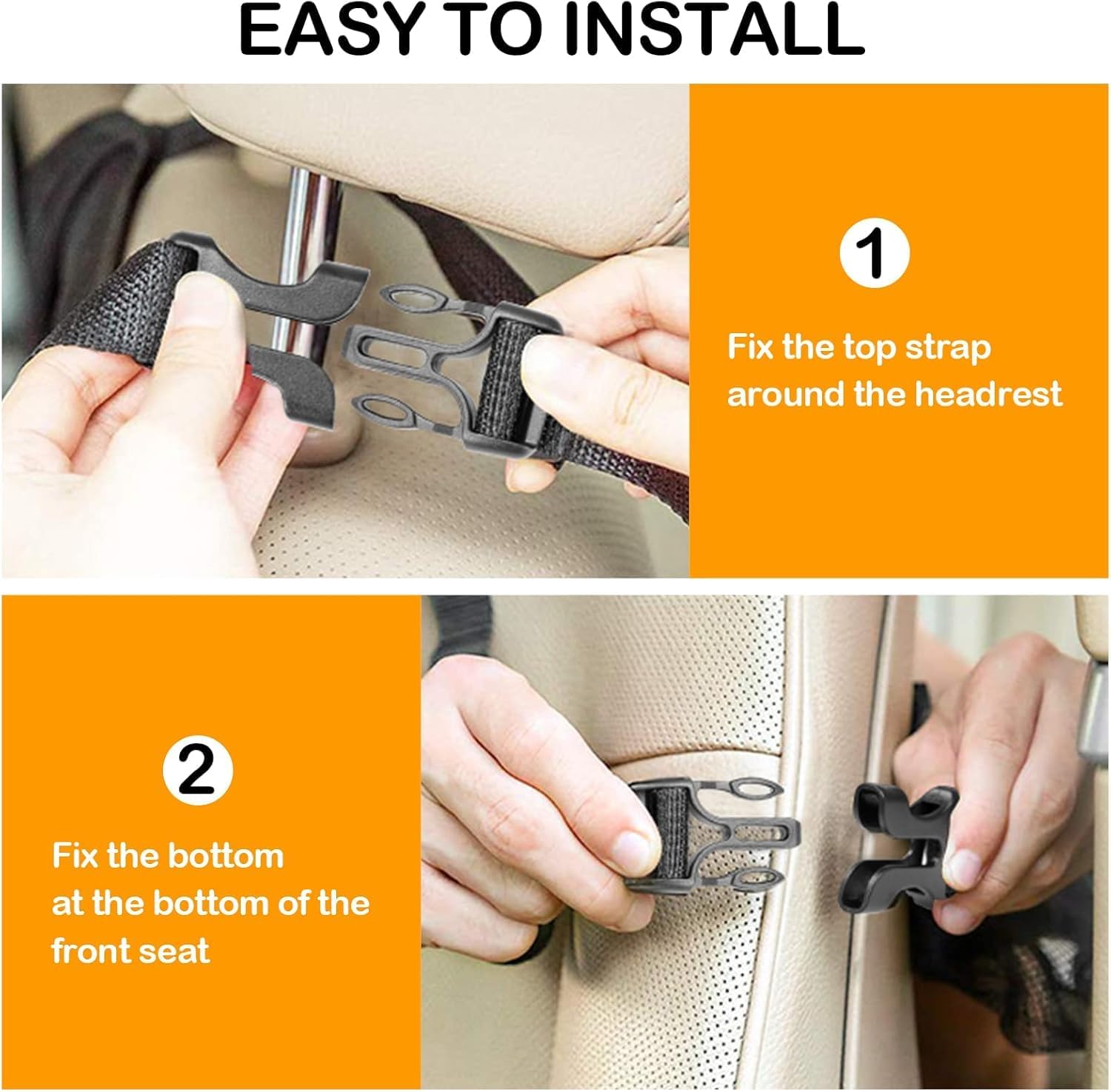 EASY TO INSTALL

1

Fix the top strap around the headrest

2

Fix the bottom at the bottom of the front seat