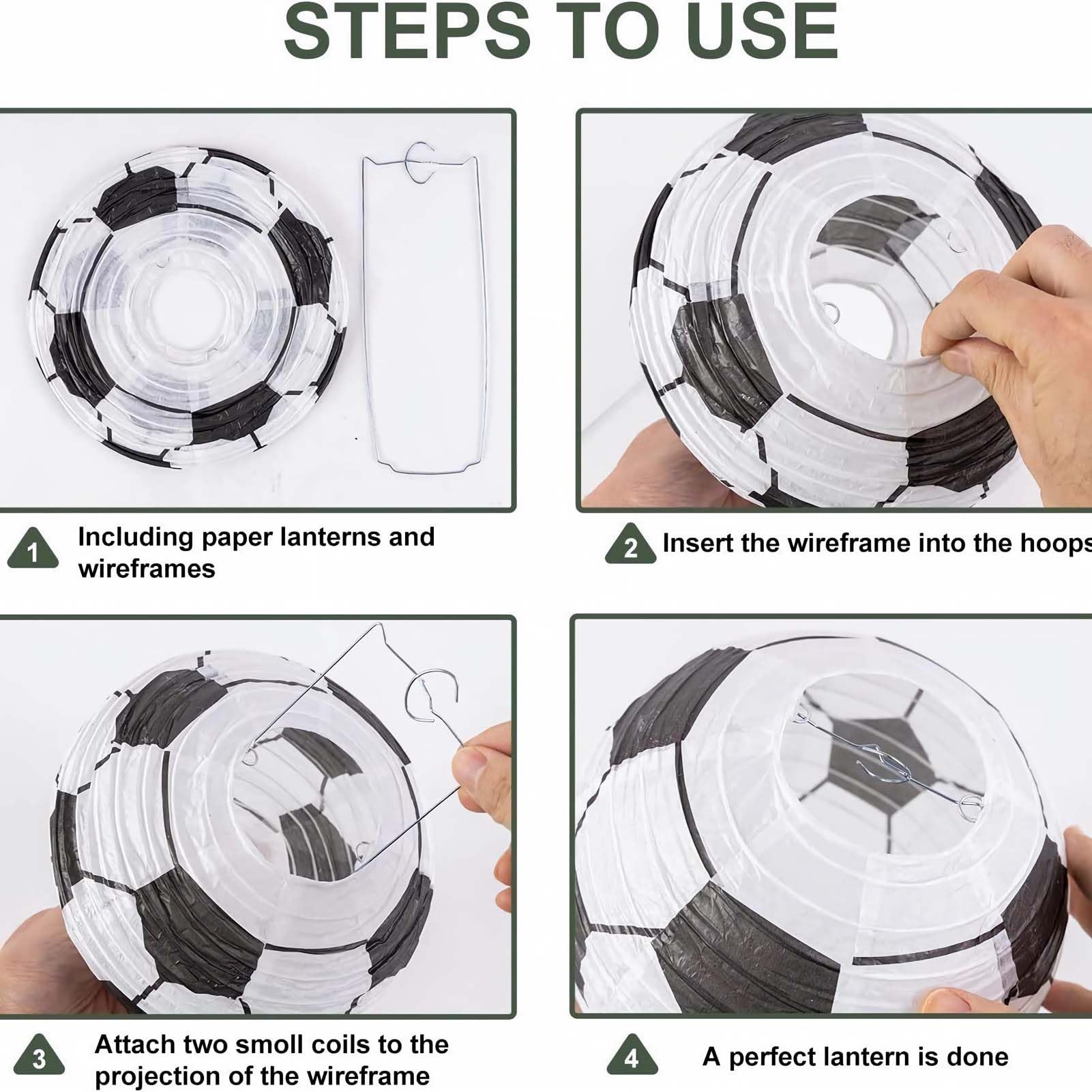 STEPS TO USE

1 Including paper lanterns and wireframes

2 Insert the wireframe into the hoops

3 Attach two smoll coils to the projection of the wireframe

4 A perfect lantern is done