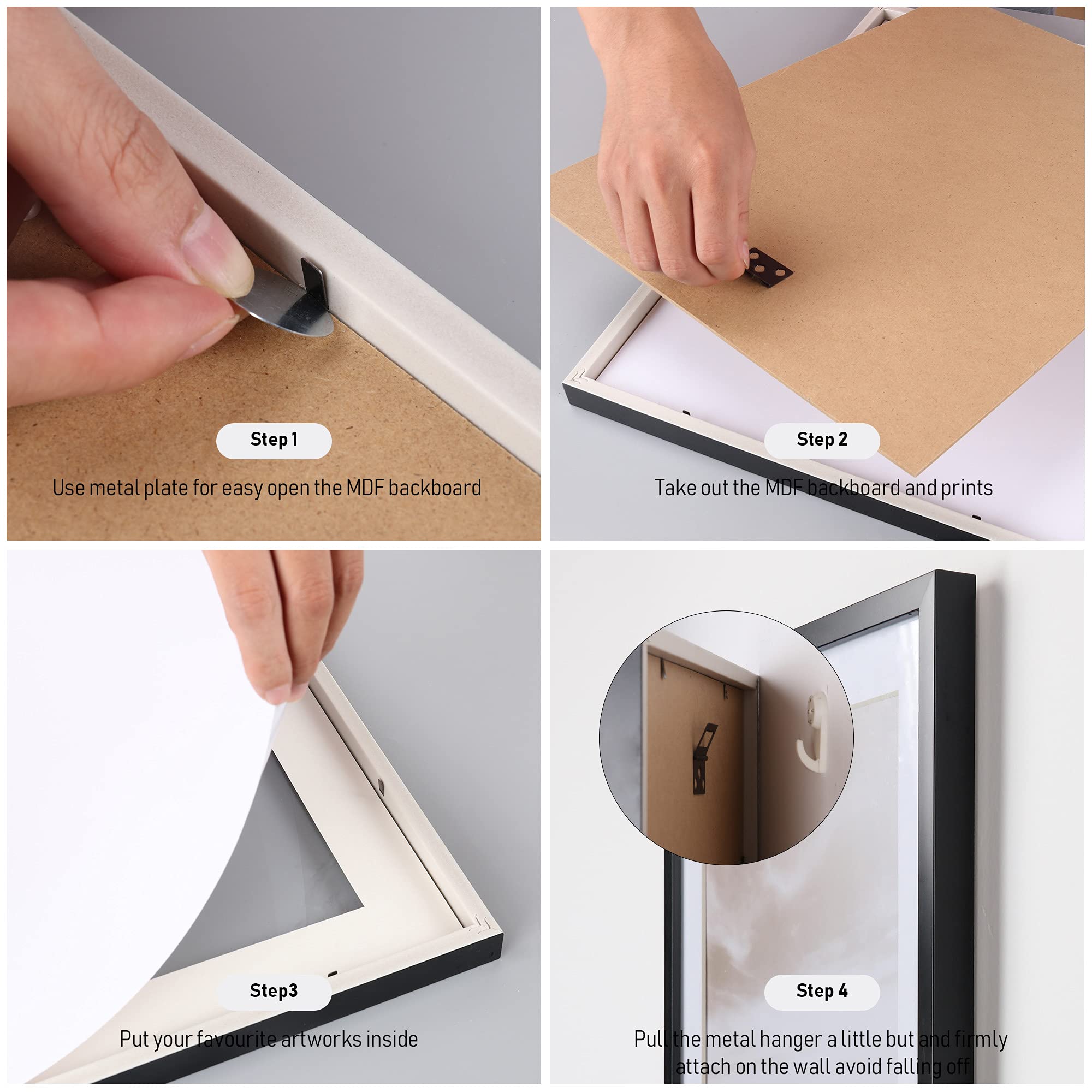 Step 1

Use metal plate for easy open the MDF backboard

Step 2

Take out the MDF backboard and prints

Step3

Put your favourite artworks inside

Step 4

Pull the metal hanger a little but and firmly attach on the wall avoid falling off