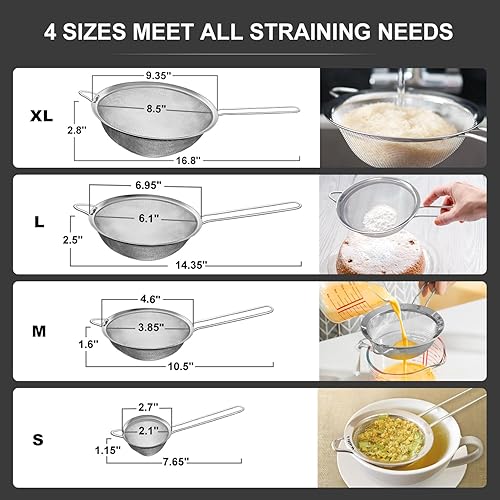 4 SIZES MEET ALL STRAINING NEEDS

XL
9.35''
8.5''
2.8''
16.8''

L
6.95''
6.1''
2.5''
14.35''

M
4.6''
3.85''
1.6''
10.5''

S
2.7''
2.1''
1.15''
7.65''