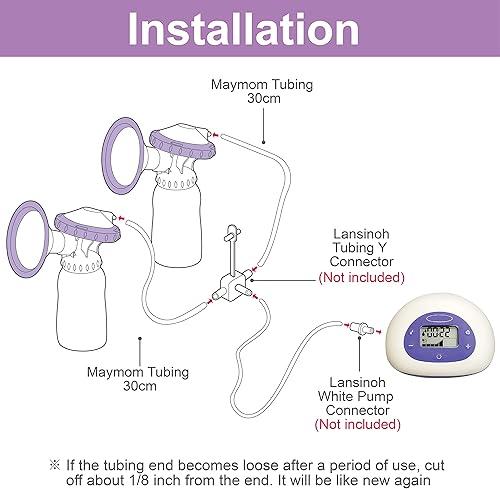 Installation

Maymom Tubing
30cm

Lansinoh
Tubing Y
Connector
(Not included)

Maymom Tubing
30cm

Lansinoh
White Pump
Connector
(Not included)

※ If the tubing end becomes loose after a period of use, cut off about 1/8 inch from the end. It will be like new again