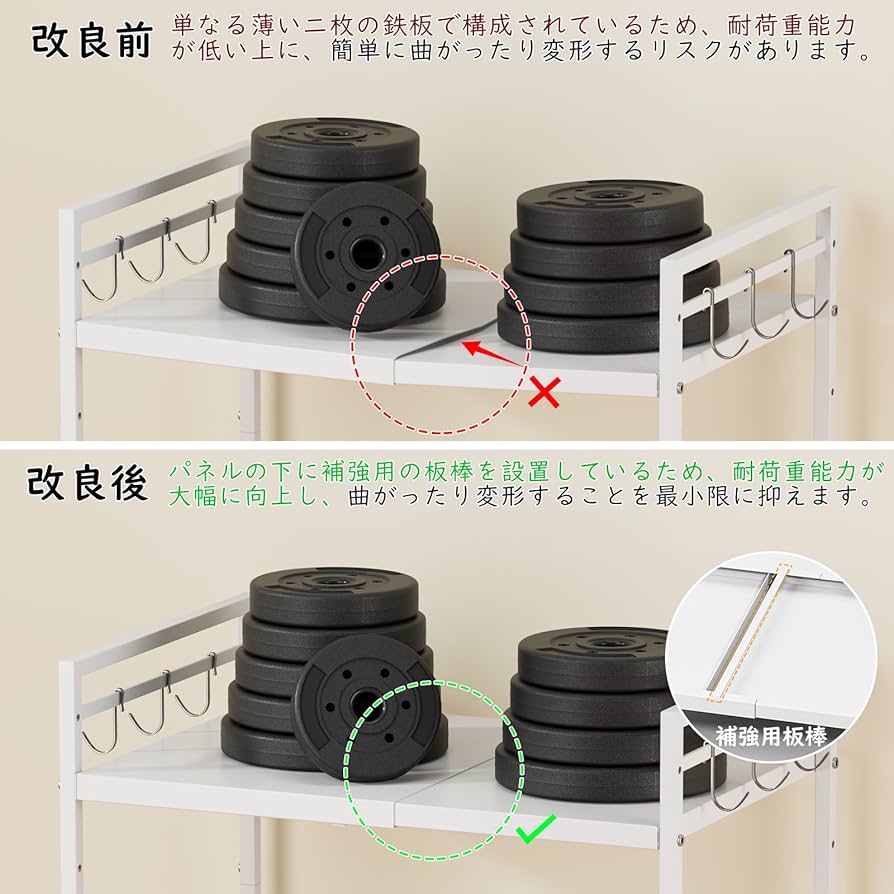 改良前 単なる薄い二枚の鉄板で構成されているため、耐荷重能力が低い上に、簡単に曲がったり変形するリスクがあります。

改良後 パネルの下に補強用の板棒を設置しているため、耐荷重能力が大幅に向上し、曲がったり変形することを最小限に抑えます。

補強用板棒