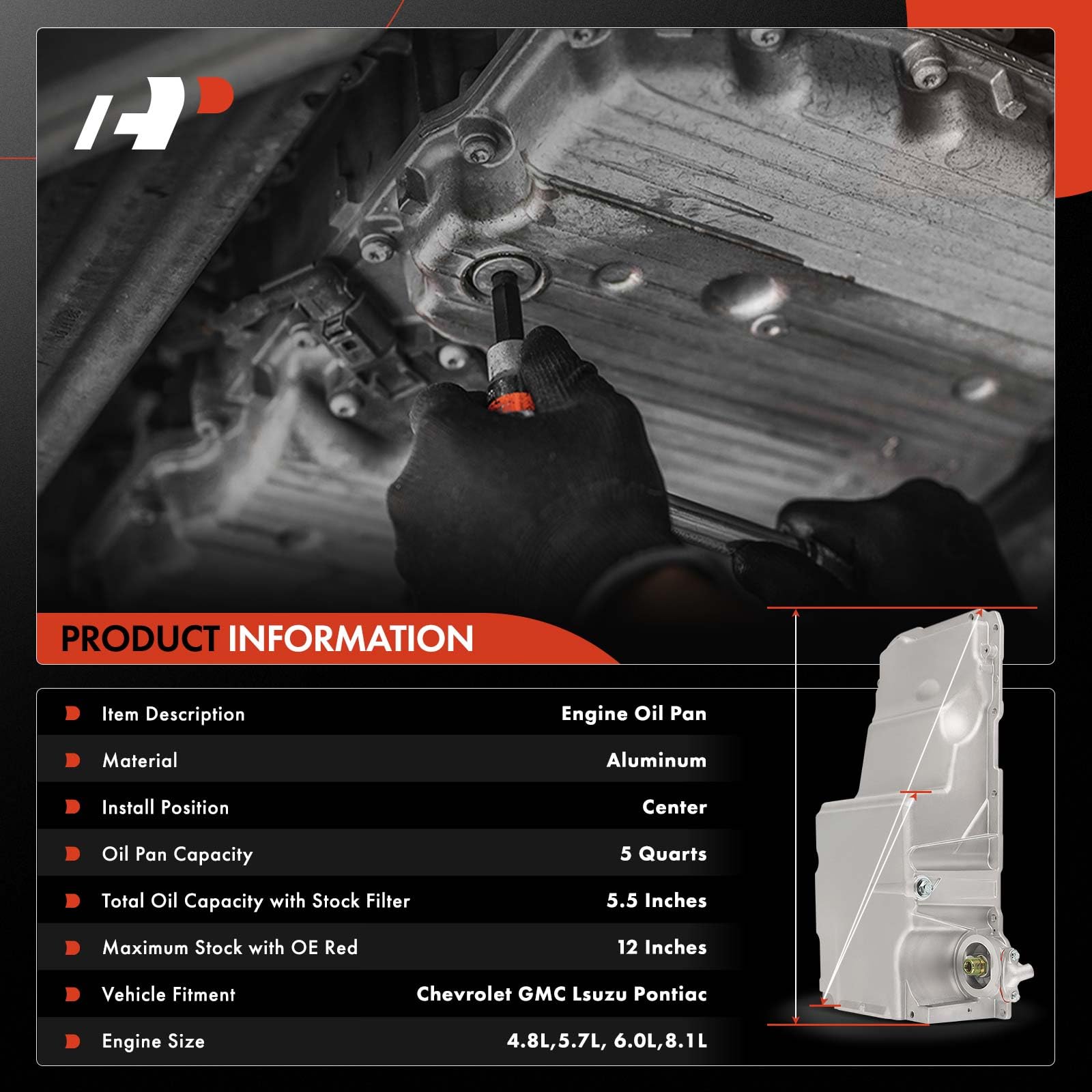 PRODUCT INFORMATION

| Item Description | Engine Oil Pan |
|---|---|
| Material | Aluminum |
| Install Position | Center |
| Oil Pan Capacity | 5 Quarts |
| Total Oil Capacity with Stock Filter | 5.5 Inches |
| Maximum Stock with OE Red | 12 Inches |
| Vehicle Fitment | Chevrolet GMC Lsuzu Pontiac |
| Engine Size | 4.8L,5.7L, 6.0L,8.1L |