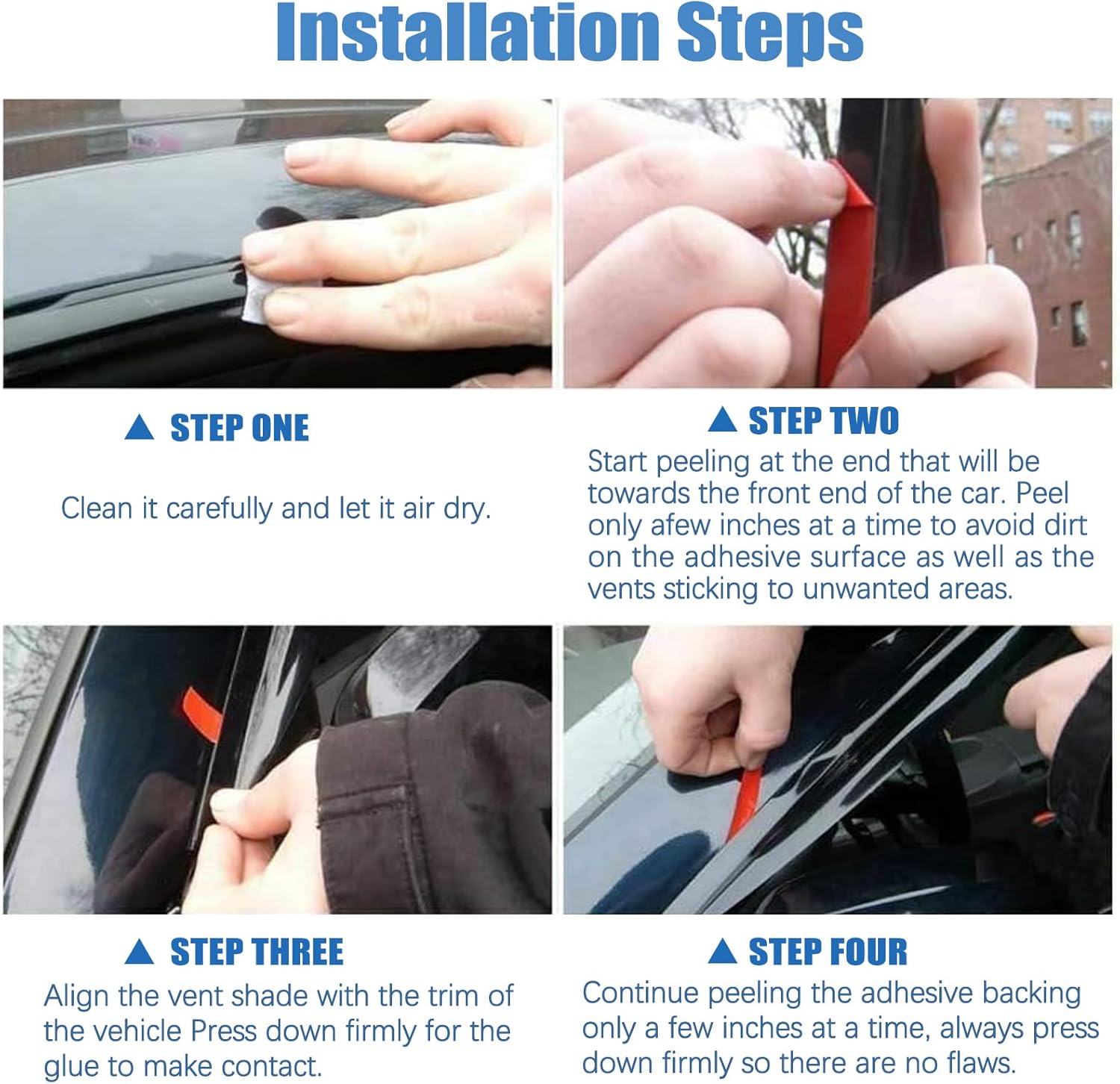 Installation Steps

▲ STEP ONE

Clean it carefully and let it air dry.

▲ STEP TWO

Start peeling at the end that will be towards the front end of the car. Peel only afew inches at a time to avoid dirt on the adhesive surface as well as the vents sticking to unwanted areas.

▲ STEP THREE

Align the vent shade with the trim of the vehicle Press down firmly for the glue to make contact.

▲ STEP FOUR

Continue peeling the adhesive backing only a few inches at a time, always press down firmly so there are no flaws.