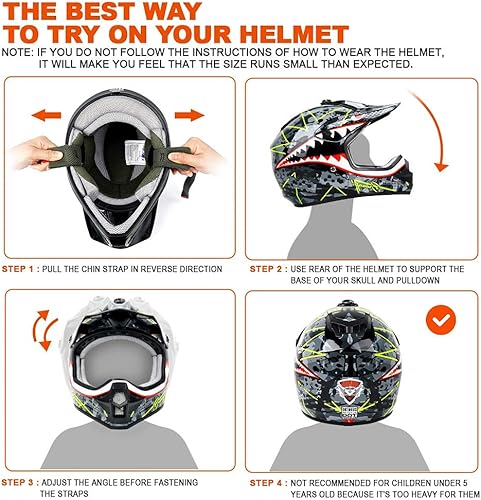 THE BEST WAY
TO TRY ON YOUR HELMET

NOTE: IF YOU DO NOT FOLLOW THE INSTRUCTIONS OF HOW TO WEAR THE HELMET, IT WILL MAKE YOU FEEL THAT THE SIZE RUNS SMALL THAN EXPECTED.

STEP 1 : PULL THE CHIN STRAP IN REVERSE DIRECTION

STEP 2 : USE REAR OF THE HELMET TO SUPPORT THE BASE OF YOUR SKULL AND PULLDOWN

STEP 3 : ADJUST THE ANGLE BEFORE FASTENING THE STRAPS

STEP 4 : NOT RECOMMENDED FOR CHILDREN UNDER 5 YEARS OLD BECAUSE IT'S TOO HEAVY FOR THEM