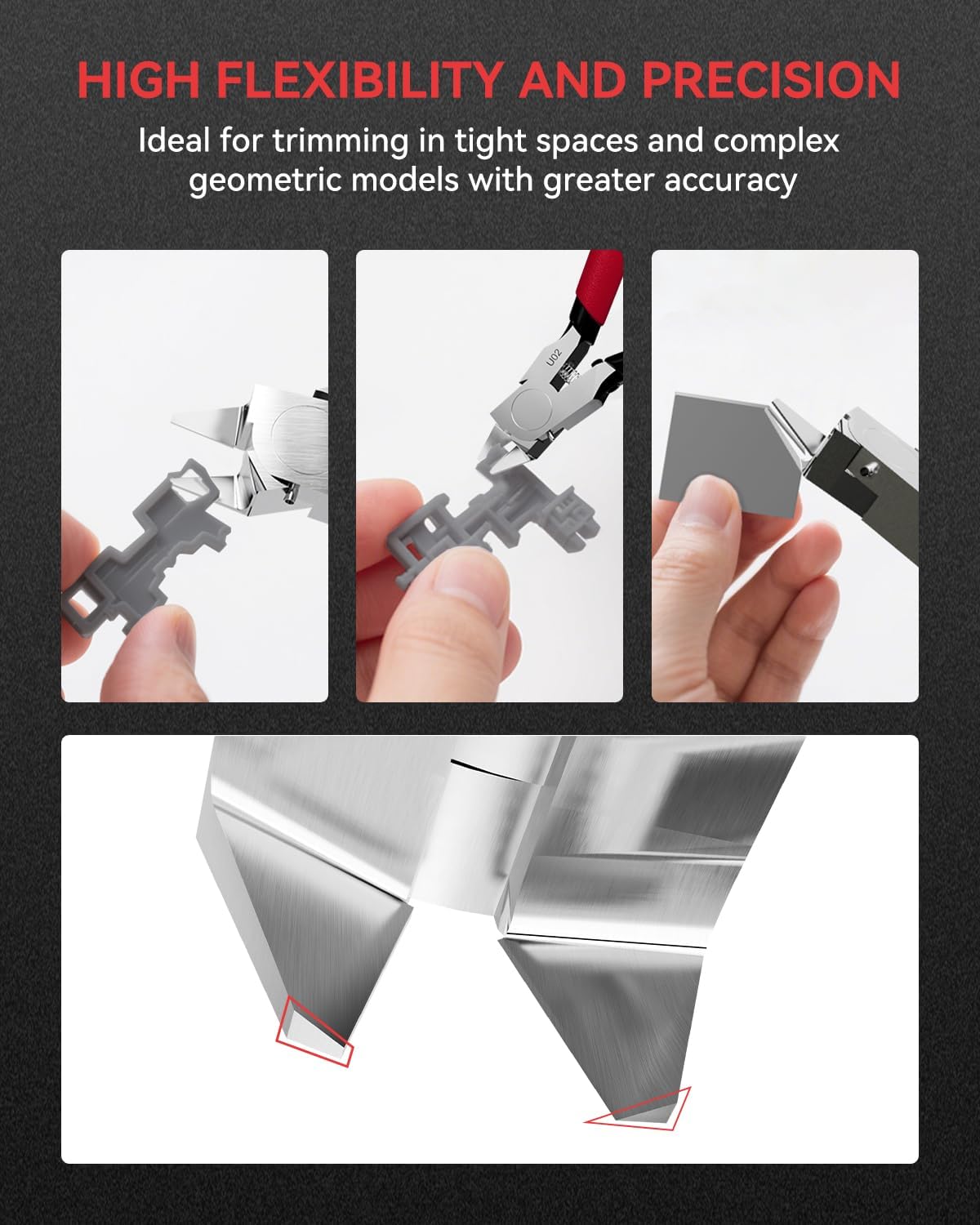 HIGH FLEXIBILITY AND PRECISION

Ideal for trimming in tight spaces and complex geometric models with greater accuracy

U02