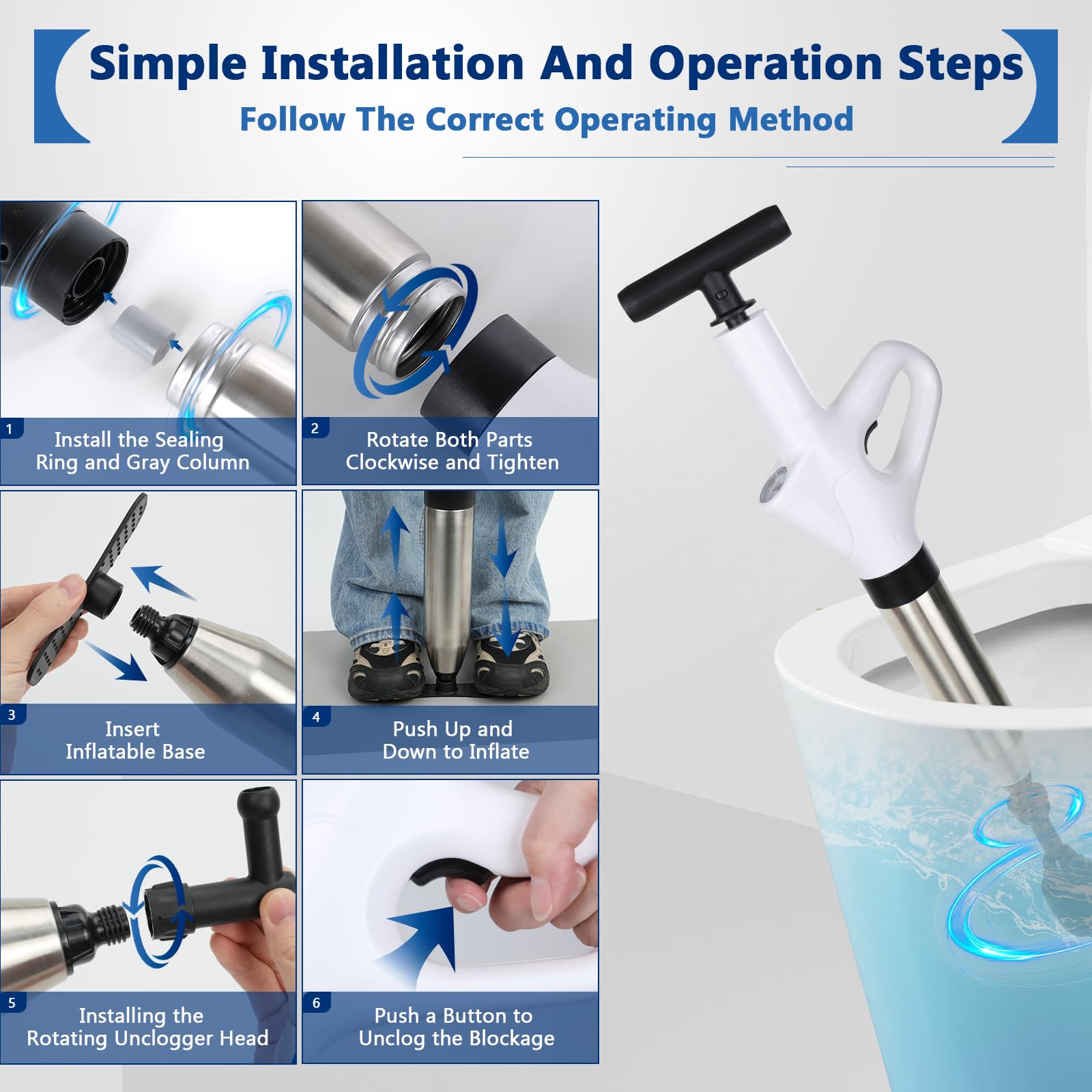 Simple Installation And Operation Steps
Follow The Correct Operating Method

1
Install the Sealing Ring and Gray Column

2
Rotate Both Parts Clockwise and Tighten

3
Insert Inflatable Base

4
Push Up and Down to Inflate

5
Installing the Rotating Unclogger Head

6
Push a Button to Unclog the Blockage