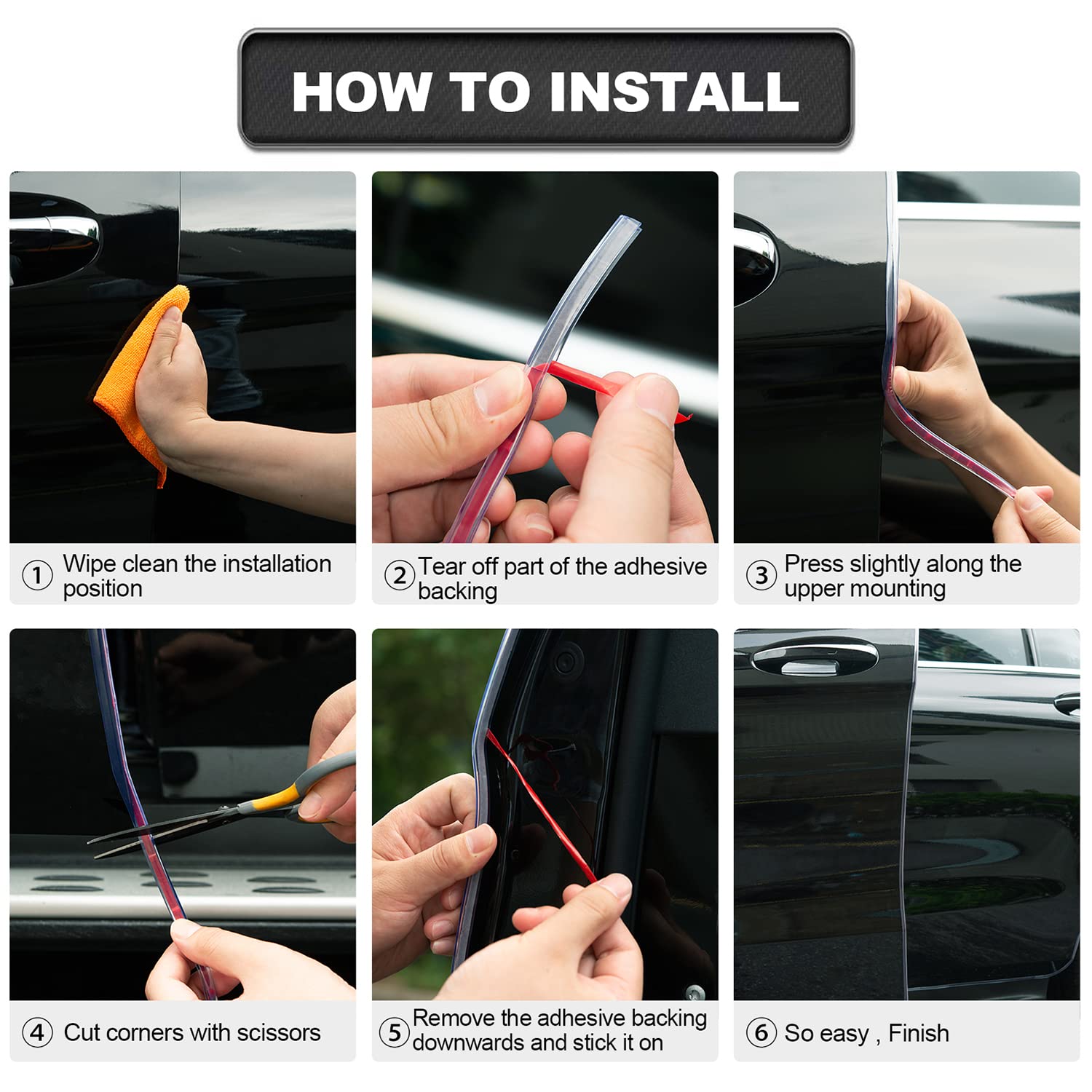 HOW TO INSTALL

① Wipe clean the installation position

② Tear off part of the adhesive backing

③ Press slightly along the upper mounting

④ Cut corners with scissors

⑤ Remove the adhesive backing downwards and stick it on

⑥ So easy , Finish