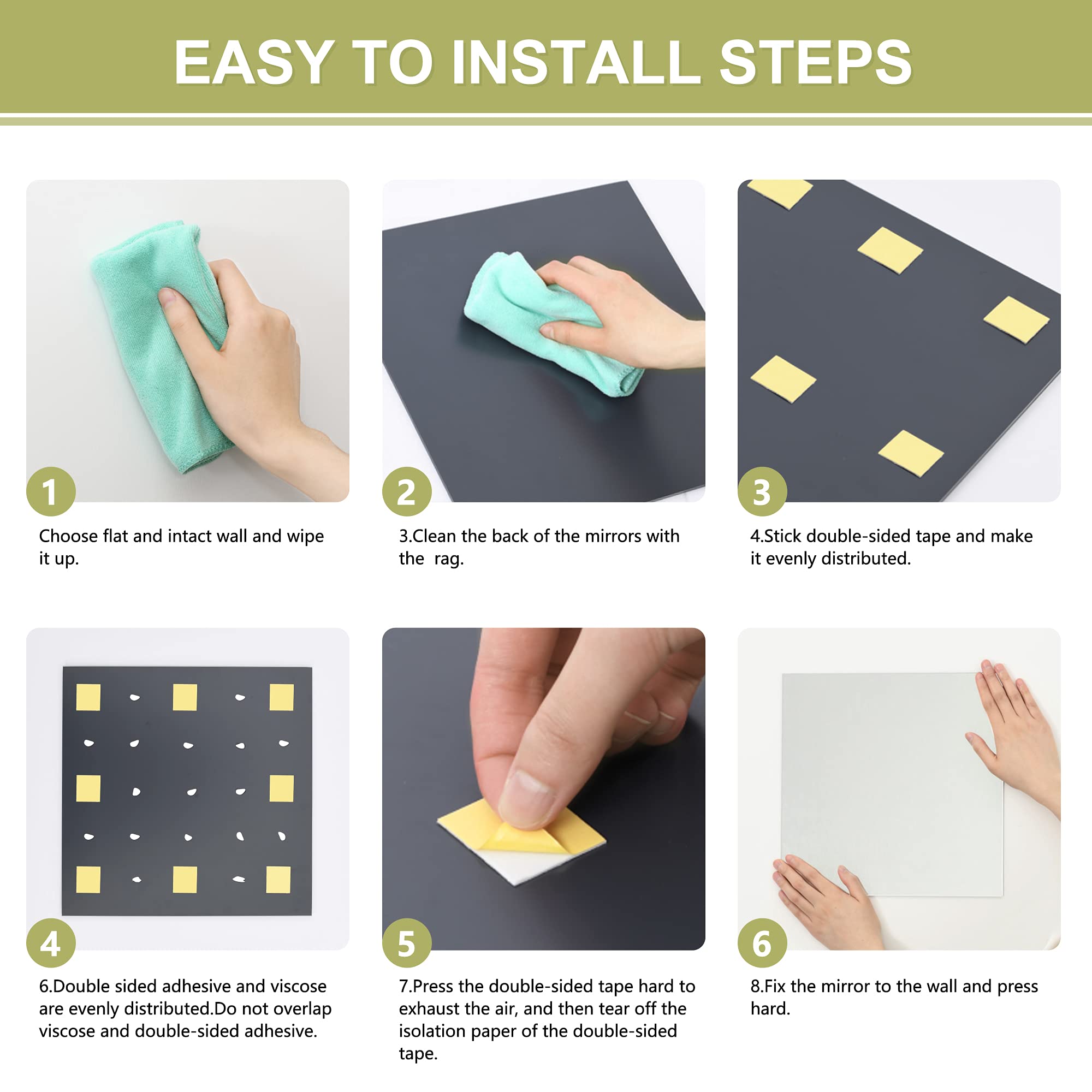 EASY TO INSTALL STEPS

1

Choose flat and intact wall and wipe it up.

2

3.Clean the back of the mirrors with the  rag.

3

4.Stick double-sided tape and make it evenly distributed.

4

6.Double sided adhesive and viscose are evenly distributed.Do not overlap viscose and double-sided adhesive.

5

7.Press the double-sided tape hard to exhaust the air, and then tear off the isolation paper of the double-sided tape.

6

8.Fix the mirror to the wall and press hard.