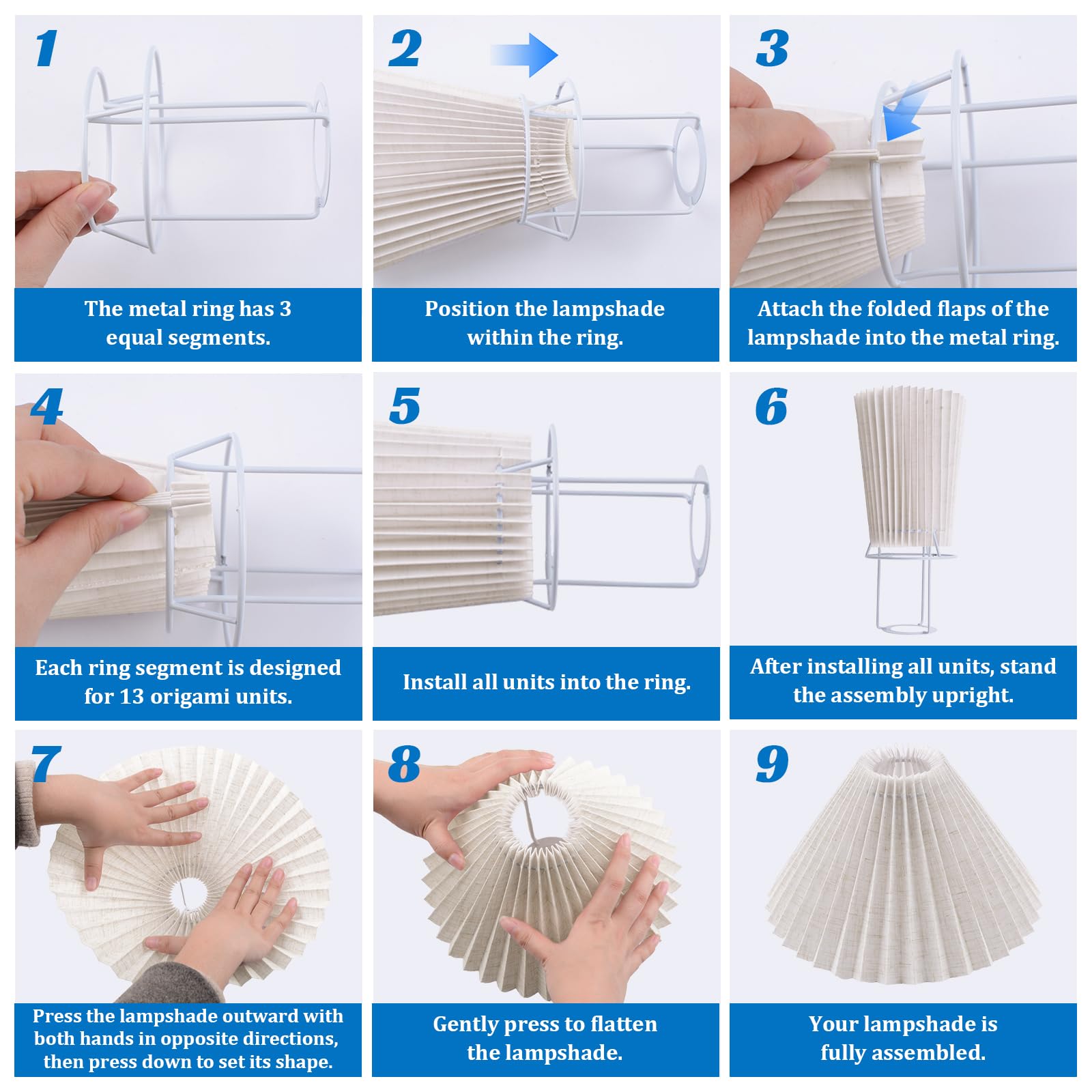 1
The metal ring has 3 equal segments.

2
Position the lampshade within the ring.

3
Attach the folded flaps of the lampshade into the metal ring.

4
Each ring segment is designed for 13 origami units.

5
Install all units into the ring.

6
After installing all units, stand the assembly upright.

7
Press the lampshade outward with both hands in opposite directions, then press down to set its shape.

8
Gently press to flatten the lampshade.

9
Your lampshade is fully assembled.