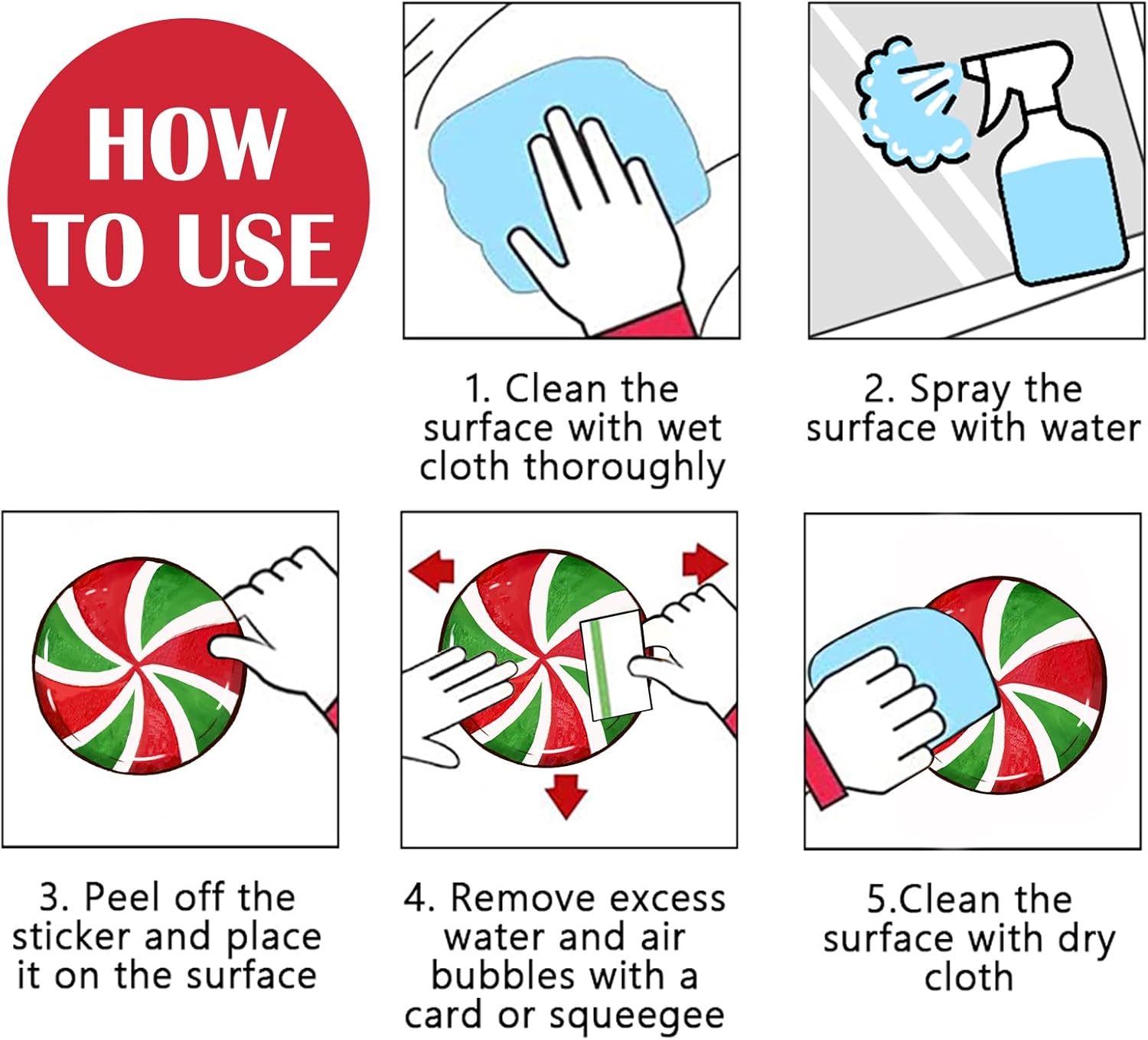 HOW TO USE

1. Clean the surface with wet cloth thoroughly

2. Spray the surface with water

3. Peel off the sticker and place it on the surface

4. Remove excess water and air bubbles with a card or squeegee

5.Clean the surface with dry cloth