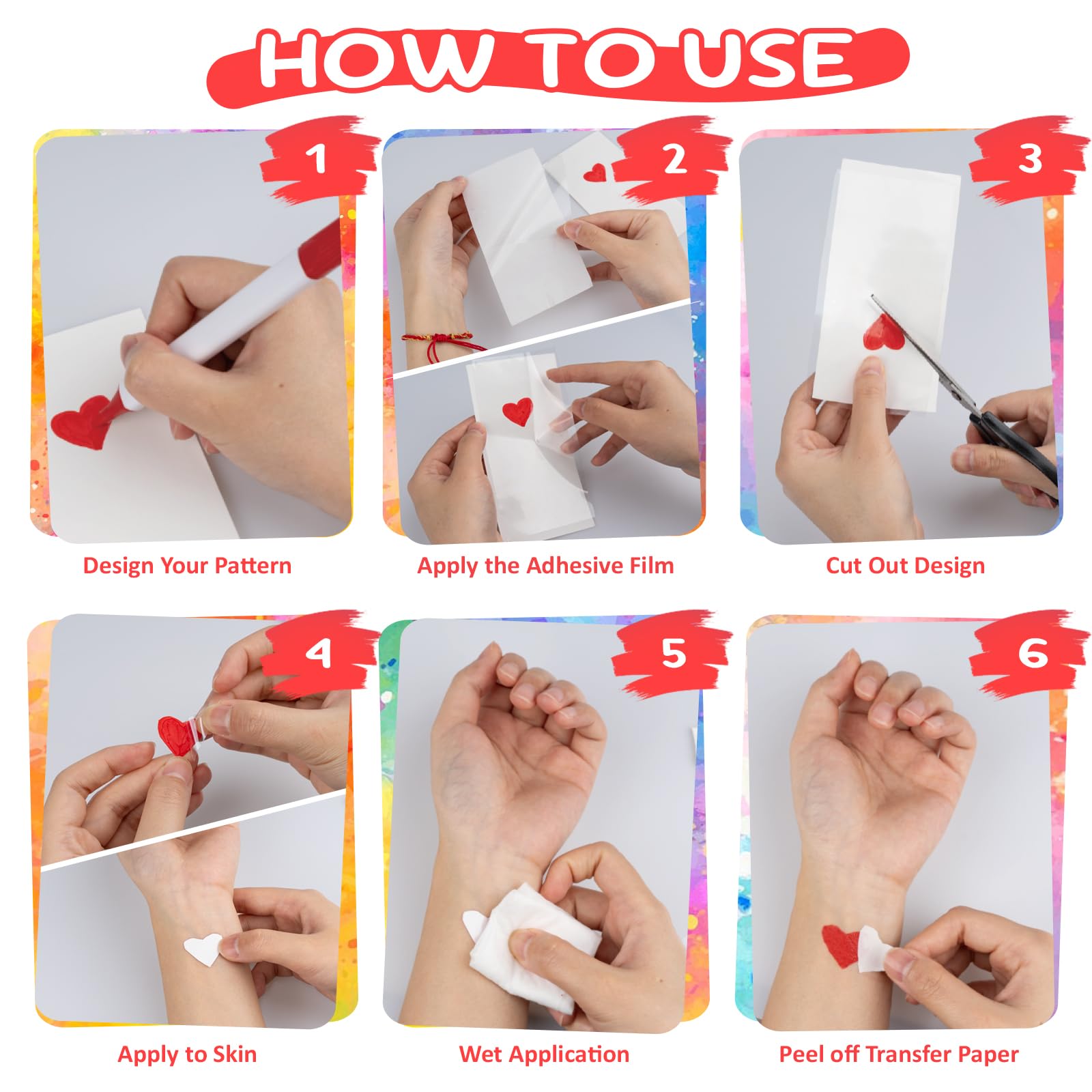 HOW TO USE

1

Design Your Pattern

2

Apply the Adhesive Film

3

Cut Out Design

4

Apply to Skin

5

Wet Application

6

Peel off Transfer Paper