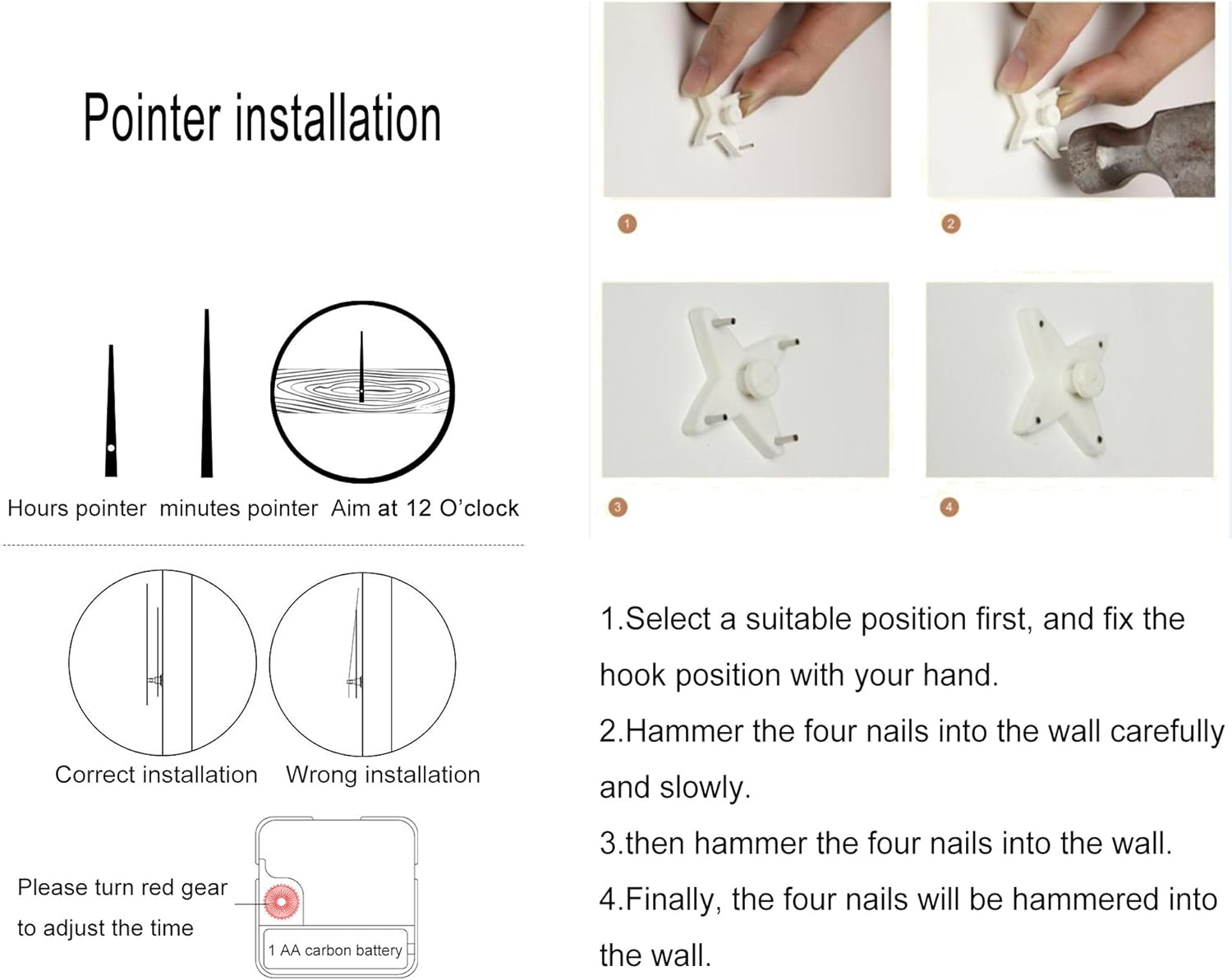 Pointer installation

Hours pointer minutes pointer Aim at 12 O'clock

Correct installation Wrong installation

Please turn red gear to adjust the time

1 AA carbon battery

1

2

3

4

1.Select a suitable position first, and fix the hook position with your hand.

2.Hammer the four nails into the wall carefully and slowly.

3.then hammer the four nails into the wall.

4.Finally, the four nails will be hammered into the wall.