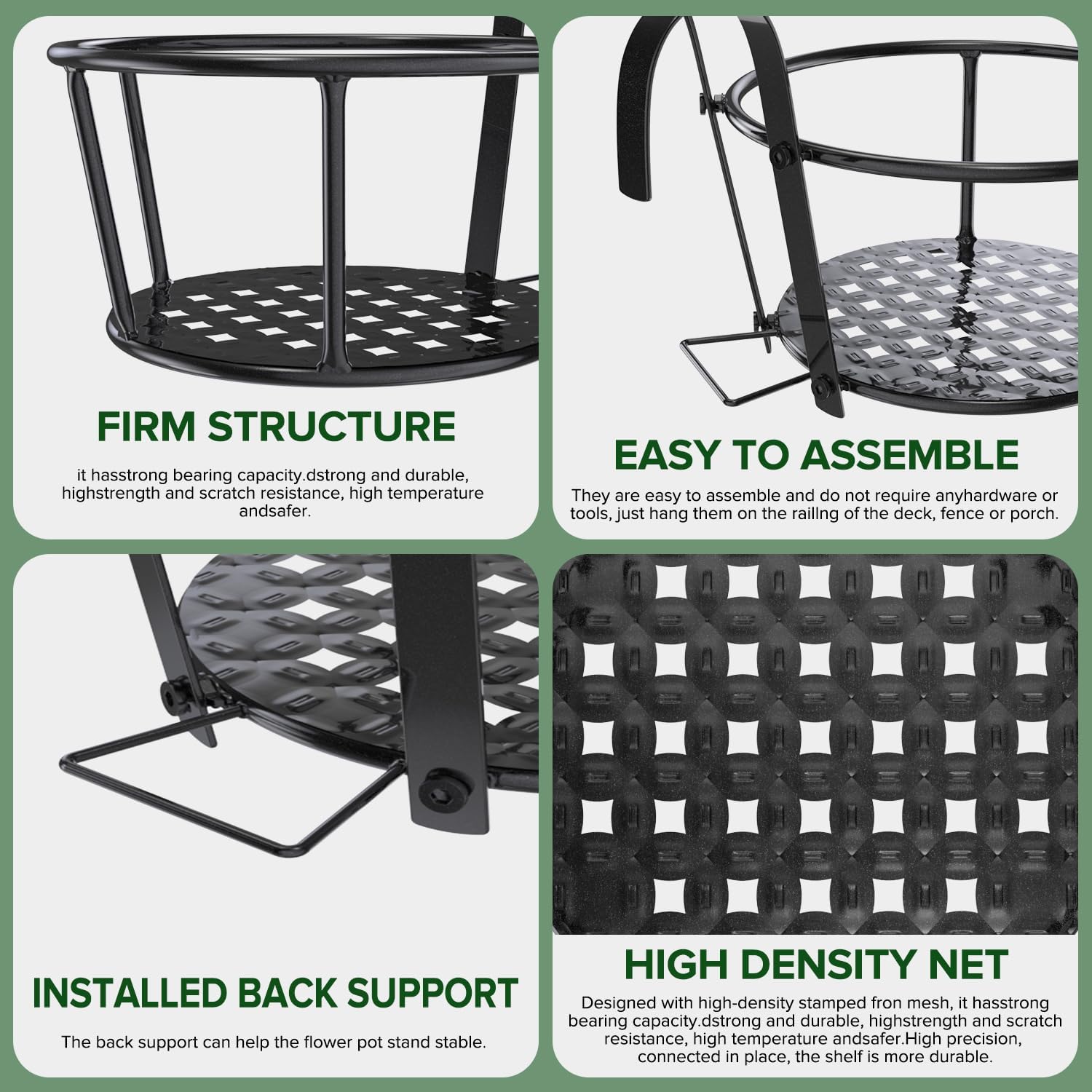 FIRM STRUCTURE

it hasstrong bearing capacity.dstrong and durable, highstrength and scratch resistance, high temperature andsafer.

EASY TO ASSEMBLE

They are easy to assemble and do not require anyhardware or tools, just hang them on the raillng of the deck, fence or porch.

INSTALLED BACK SUPPORT

The back support can help the flower pot stand stable.

HIGH DENSITY NET

Designed with high-density stamped fron mesh, it hasstrong bearing capacity.dstrong and durable, highstrength and scratch resistance, high temperature andsafer.High precision, connected in place, the shelf is more durable.