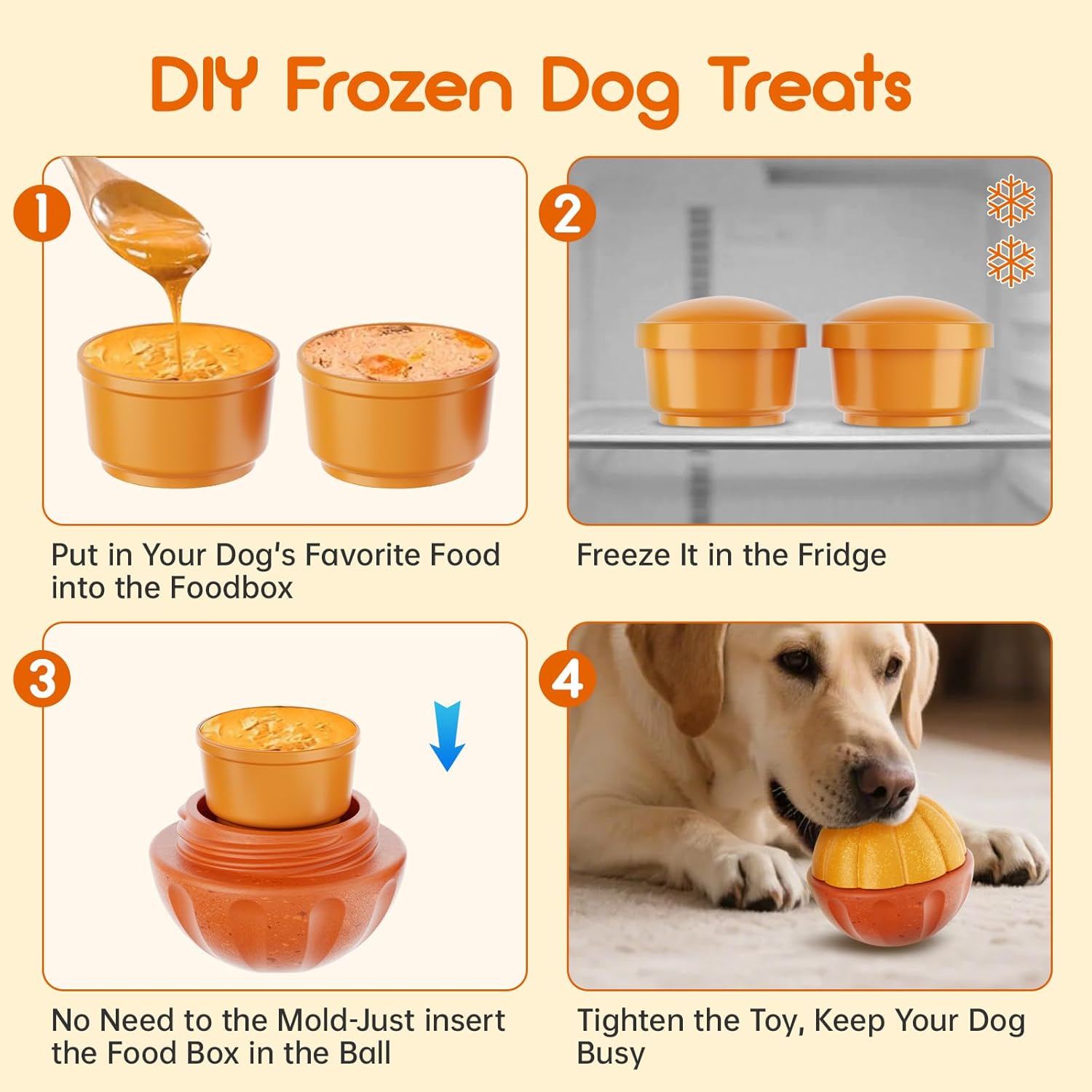 DIY Frozen Dog Treats

1

Put in Your Dog's Favorite Food into the Foodbox

2

Freeze It in the Fridge

3

No Need to the Mold-Just insert the Food Box in the Ball

4

Tighten the Toy, Keep Your Dog Busy