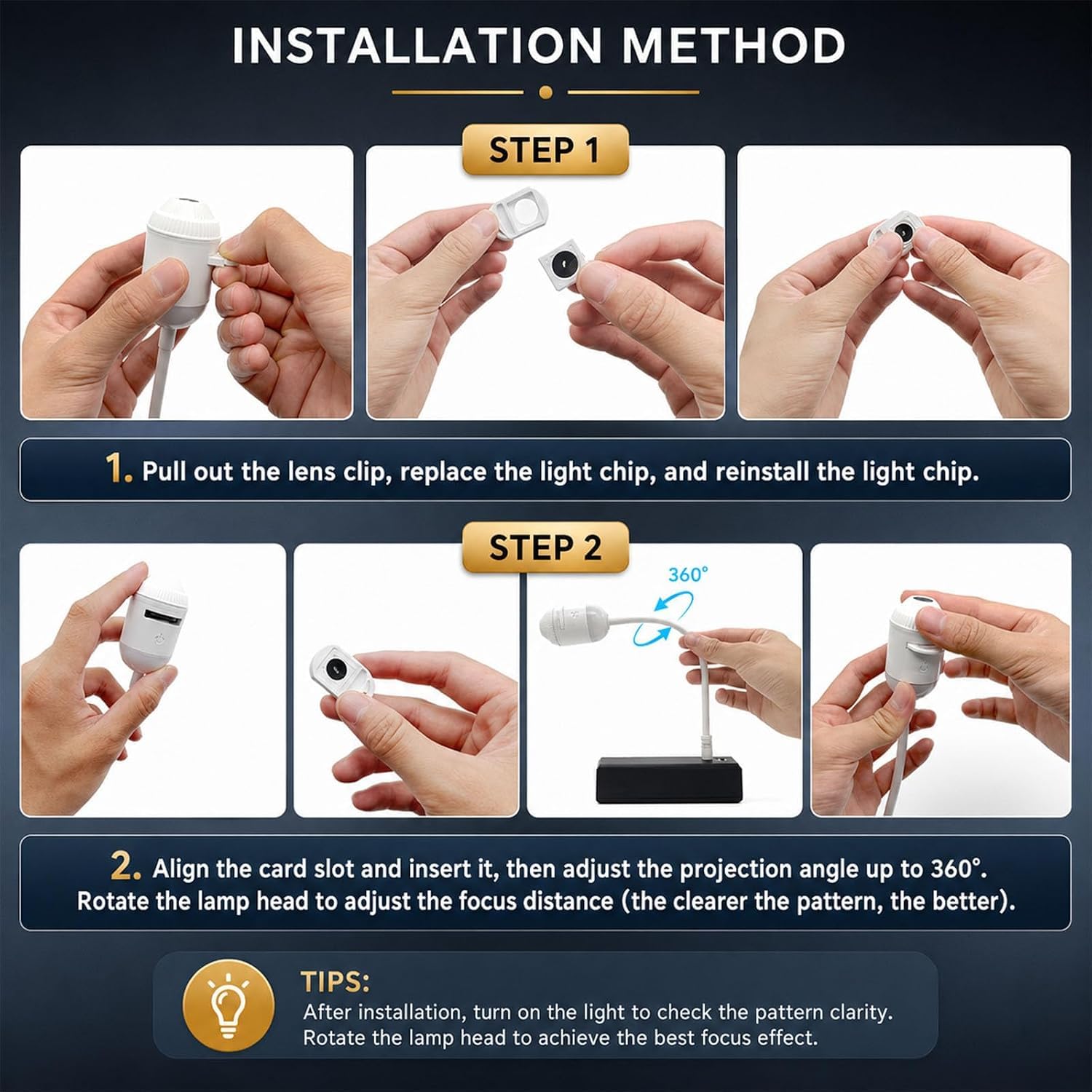 INSTALLATION METHOD

STEP 1

1. Pull out the lens clip, replace the light chip, and reinstall the light chip.

STEP 2

360°

2. Align the card slot and insert it, then adjust the projection angle up to 360°. Rotate the lamp head to adjust the focus distance (the clearer the pattern, the better).

TIPS:
After installation, turn on the light to check the pattern clarity. Rotate the lamp head to achieve the best focus effect.