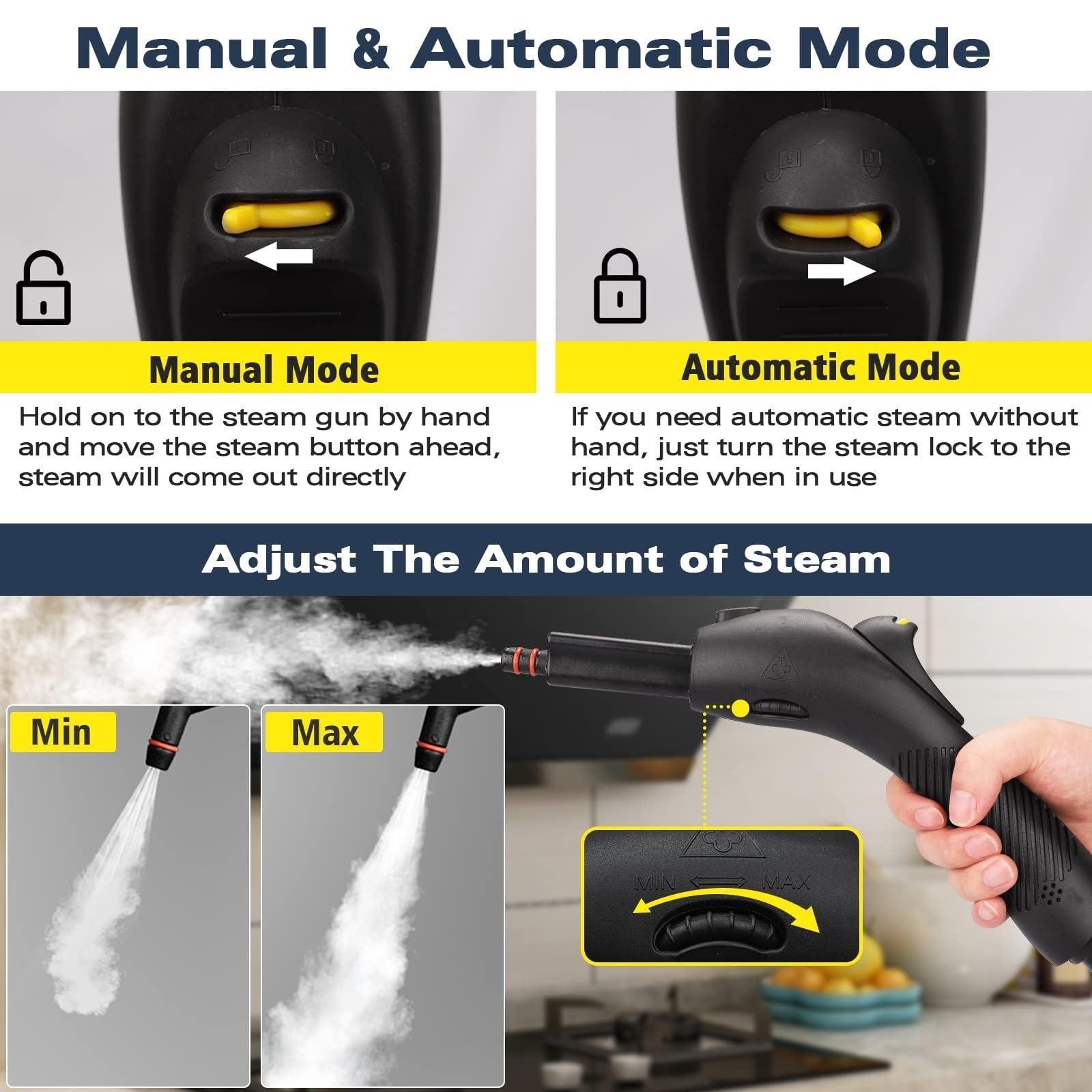 Manual & Automatic Mode

Manual Mode

Hold on to the steam gun by hand and move the steam button ahead, steam will come out directly

Automatic Mode

If you need automatic steam without hand, just turn the steam lock to the right side when in use

Adjust The Amount of Steam

Min

Max

MIN MAX

MIN MAX