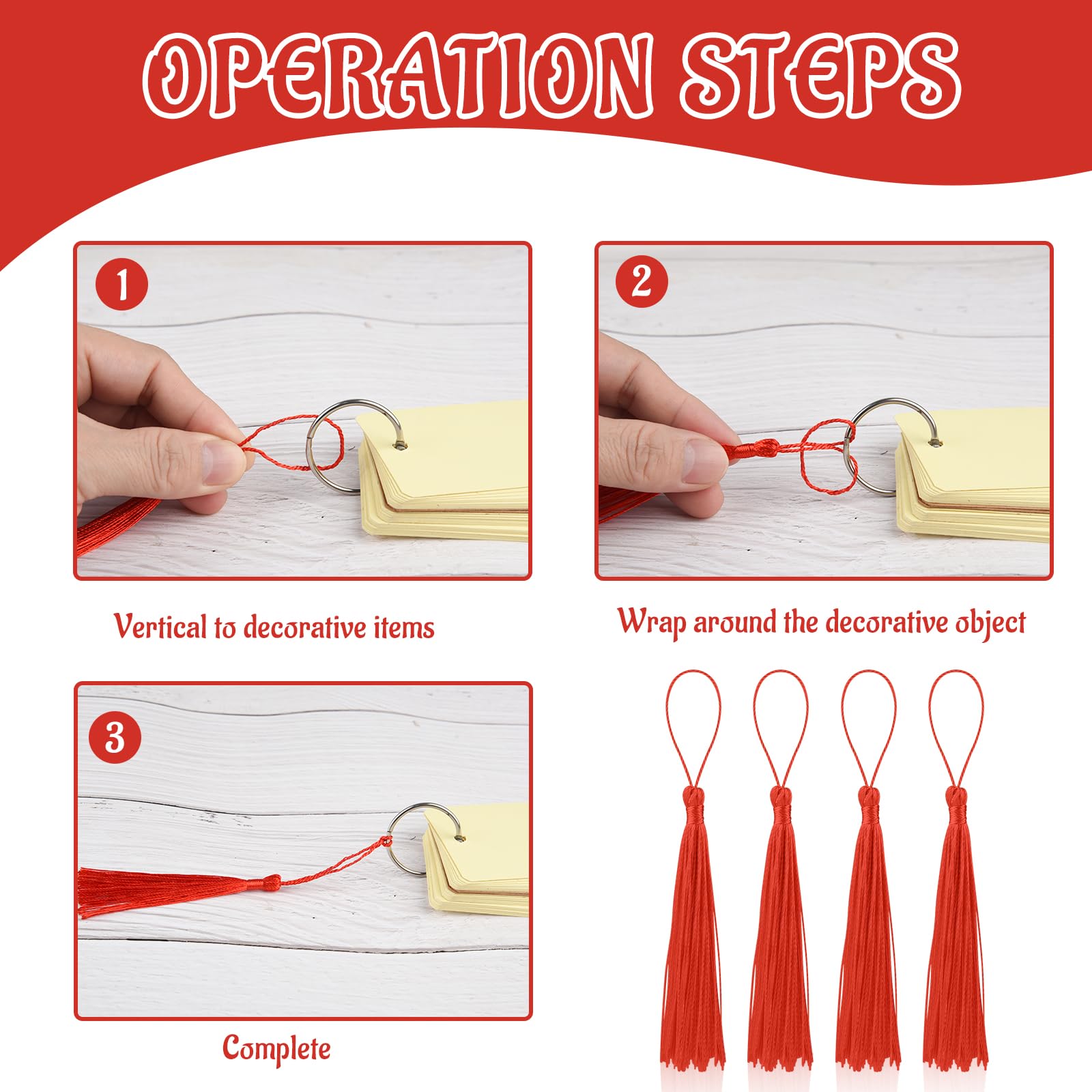 OPERATION STEPS

1

Vertical to decorative items

2

Wrap around the decorative object

3

Complete